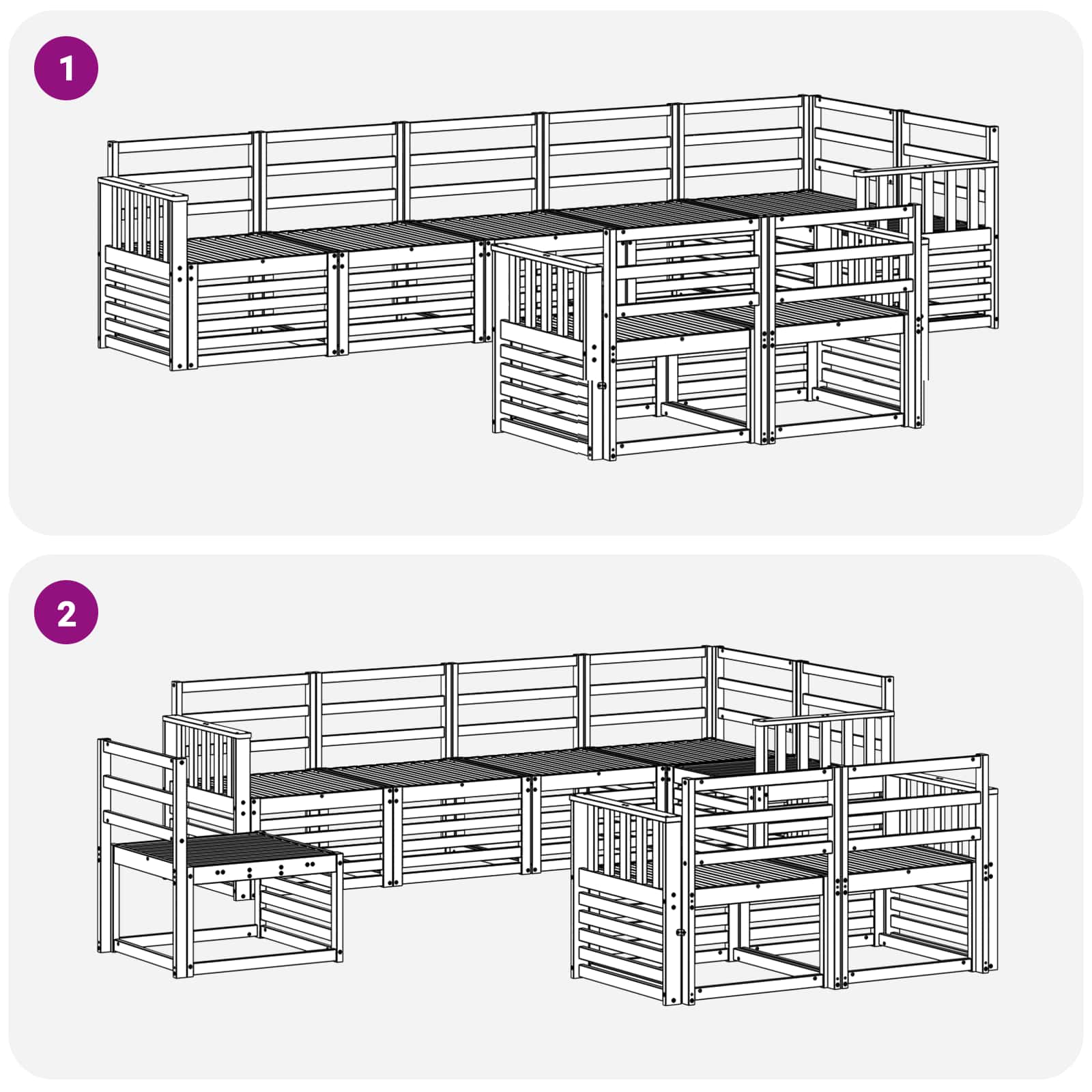 1

2