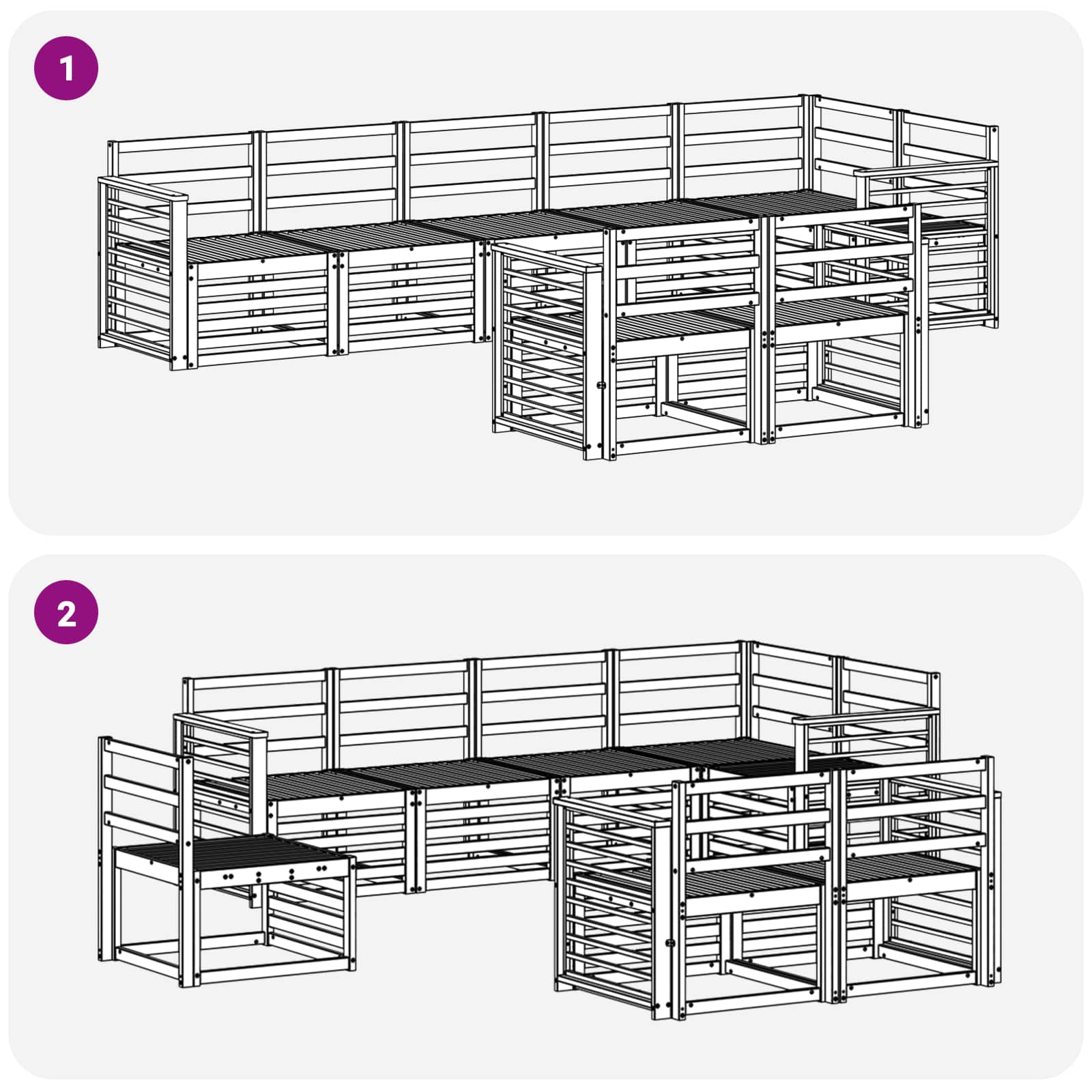 1

2