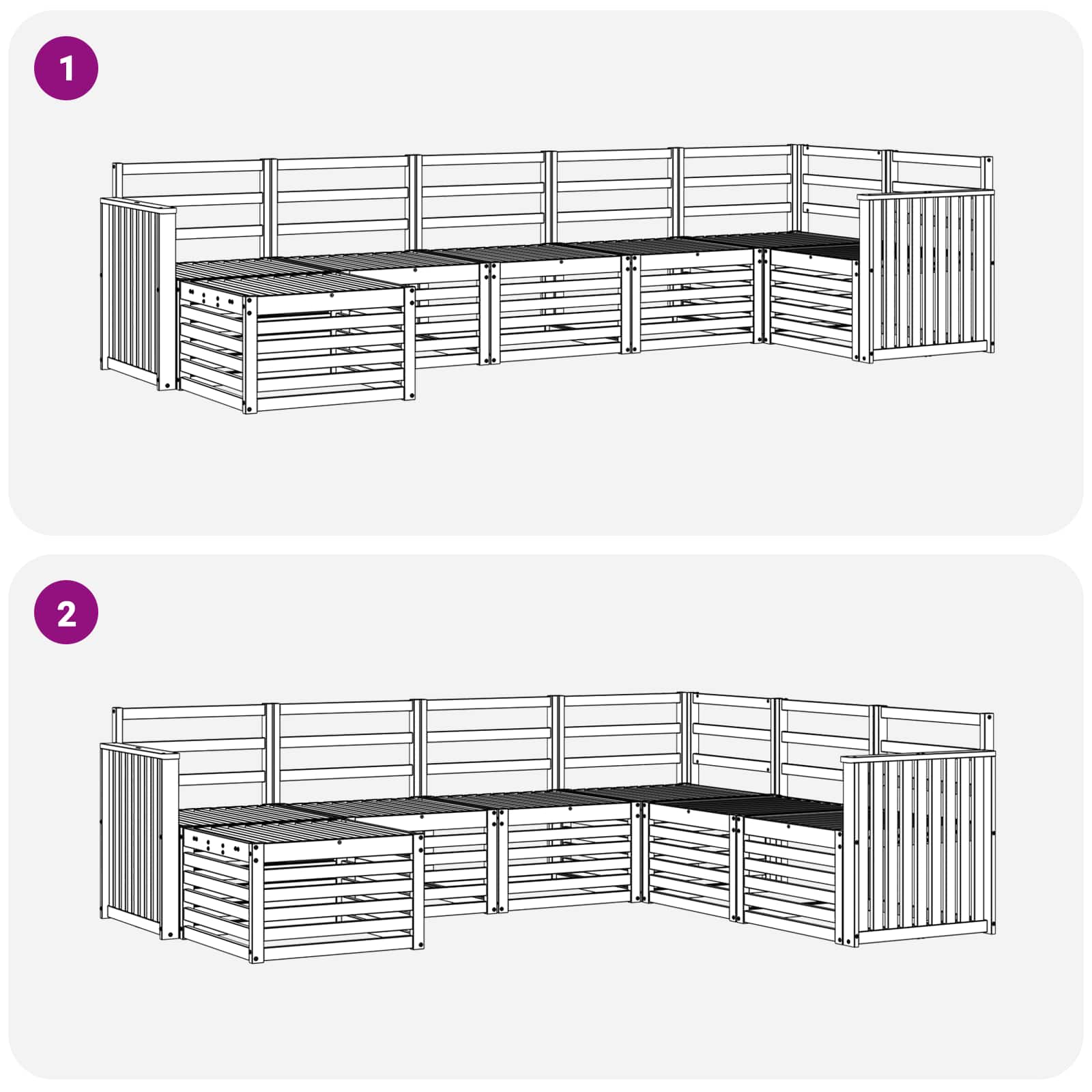 1

2