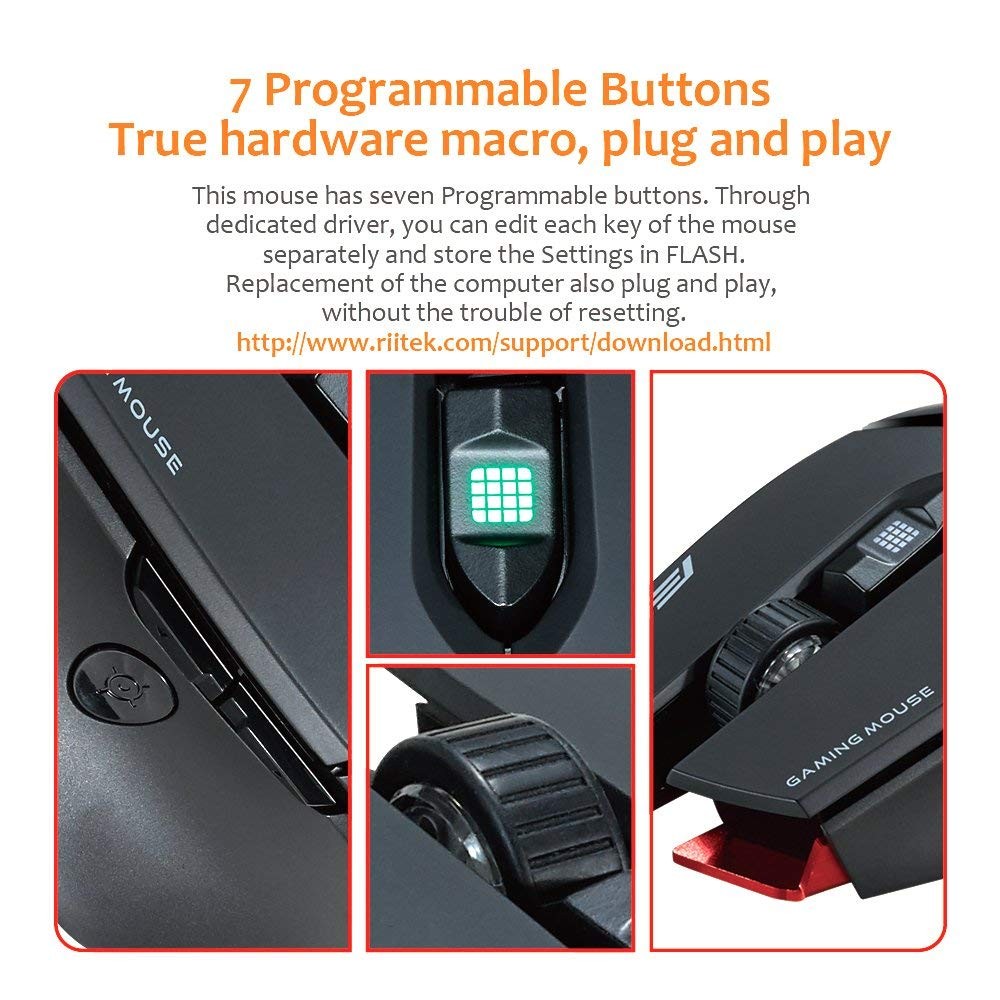 7 Programmable Buttons
True hardware macro, plug and play

This mouse has seven Programmable buttons. Through dedicated driver, you can edit each key of the mouse separately and store the Settings in FLASH. Replacement of the computer also plug and play, without the trouble of resetting.

http://www.riitek.com/support/download.html

MOUSE

GAMING MOUSE