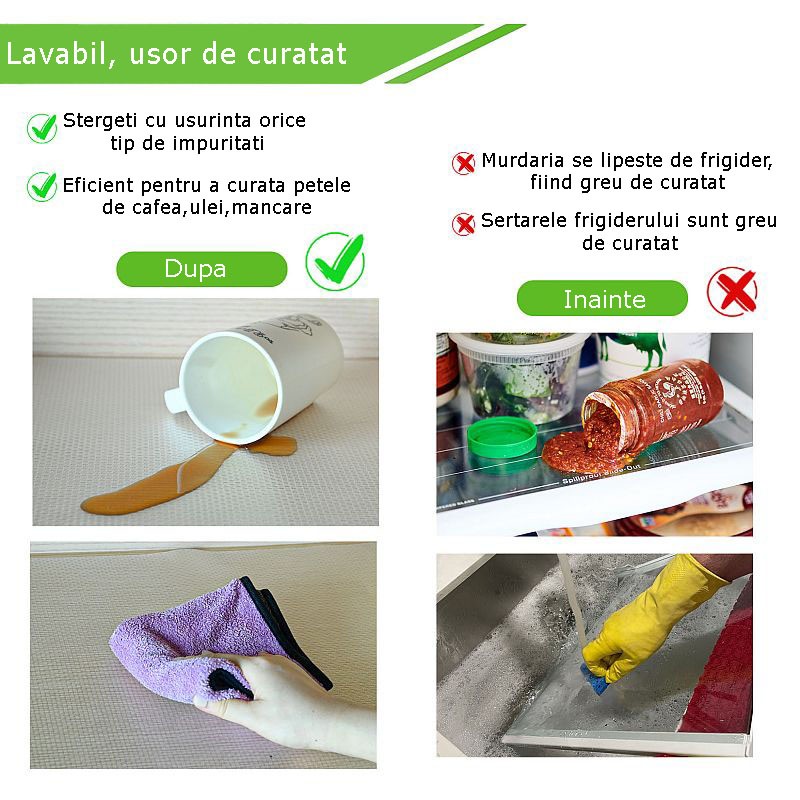 Lavabil, usor de curatat

Stergeti cu usurinta orice tip de impuritati

Eficient pentru a curata petele de cafea,ulei,mancare

Dupa

Murdaria se lipeste de frigider, fiind greu de curatat

Sertarele frigiderului sunt greu de curatat

Inainte

Spillproof Slide-Out