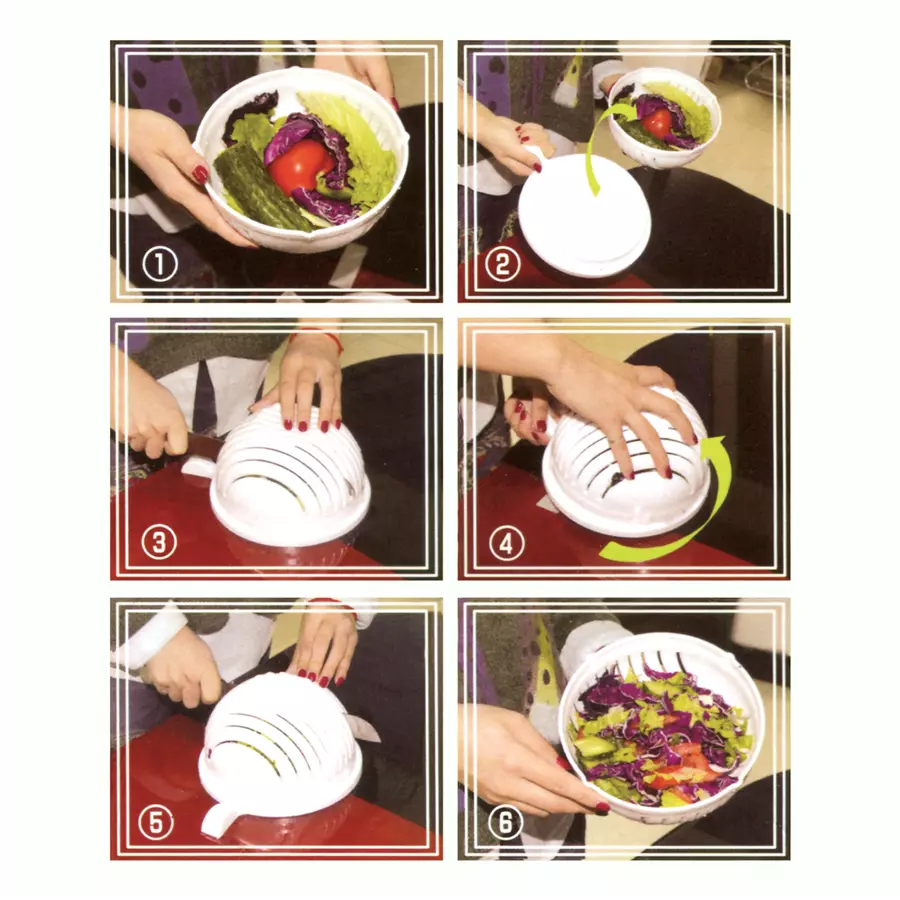 ①
②
③
④
⑤
⑥