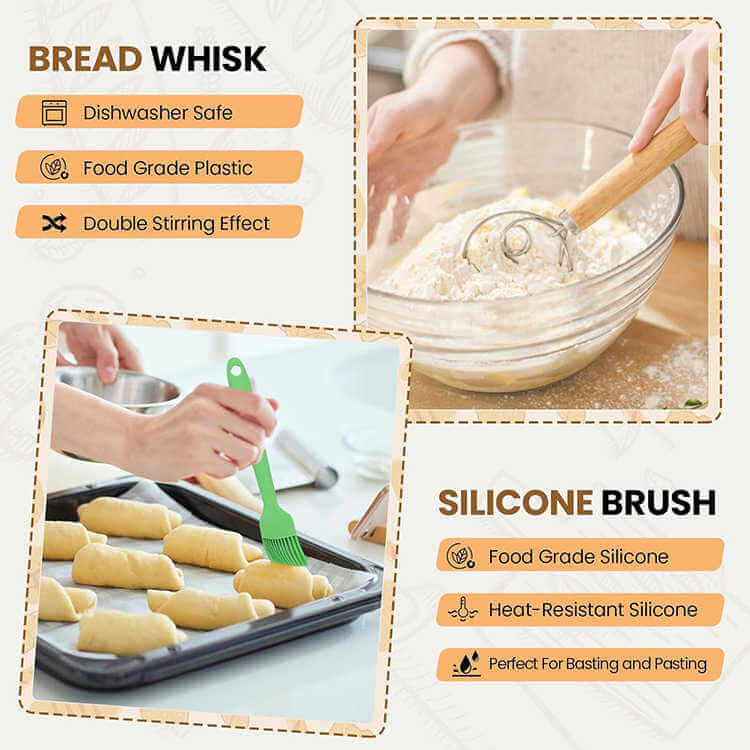 BREAD WHISK

Dishwasher Safe

Food Grade Plastic

Double Stirring Effect

SILICONE BRUSH

Food Grade Silicone

Heat-Resistant Silicone

Perfect For Basting and Pasting