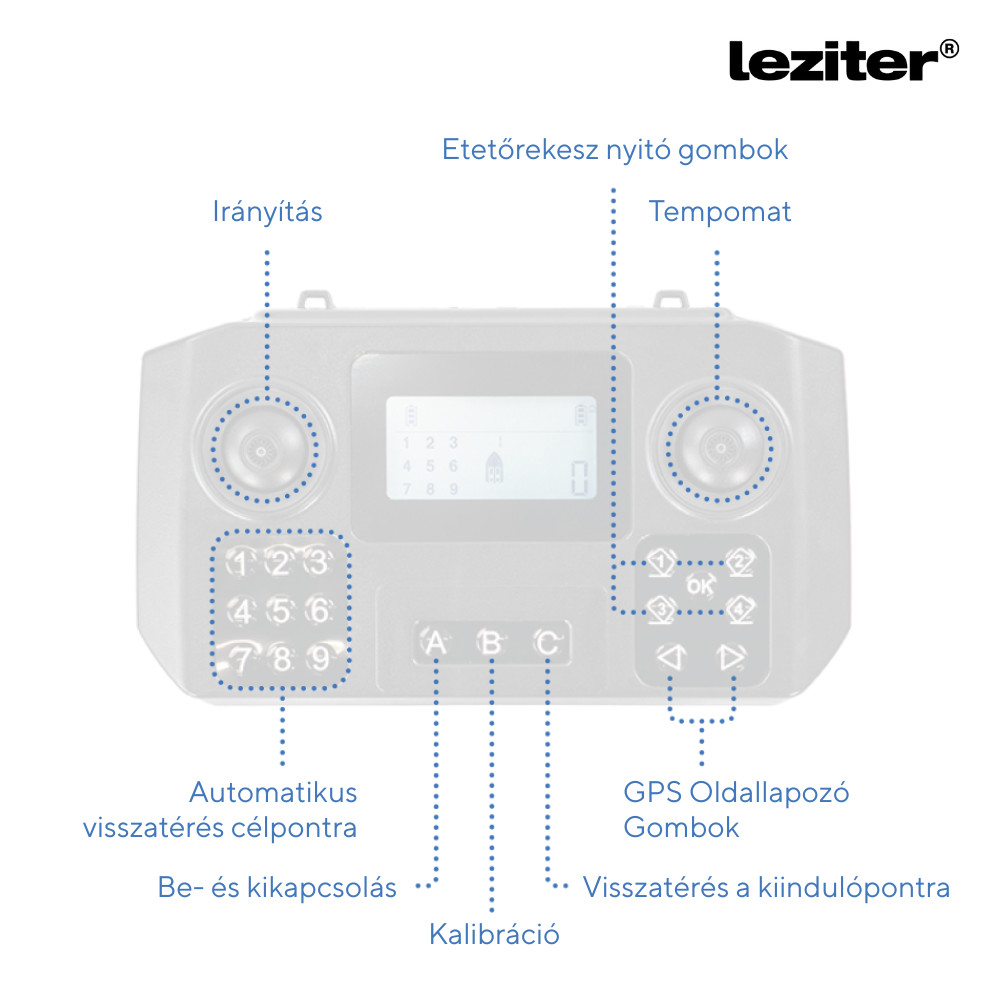 leziter®

Etetőrekesz nyitó gombok

Irányítás

Tempomat

1 2 3
4 5 6
7 8 9

1

0

1 2 3
4 5 6
7 8 9

A B C

1 2
OK
3 4

Automatikus visszatérés célpontra

GPS Oldallapozó Gombok

Be- és kikapcsolás

Visszatérés a kiindulópontra

Kalibráció