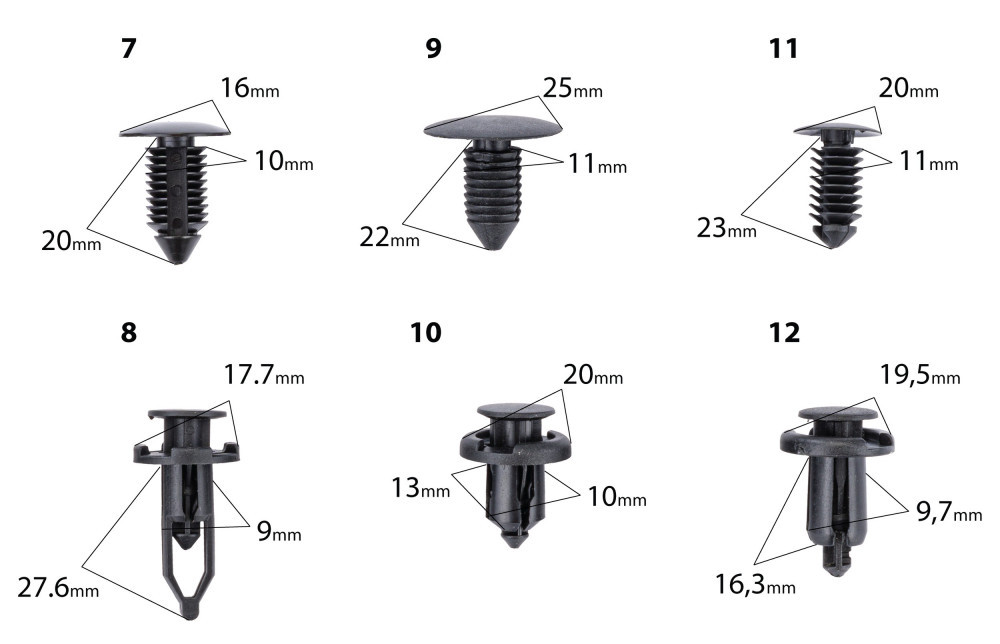 7

16mm

10mm

20mm

9

25mm

11mm

22mm

11

20mm

11mm

23mm

8

17.7mm

9mm

27.6mm

10

20mm

13mm

10mm

12

19,5mm

9,7mm

16,3mm