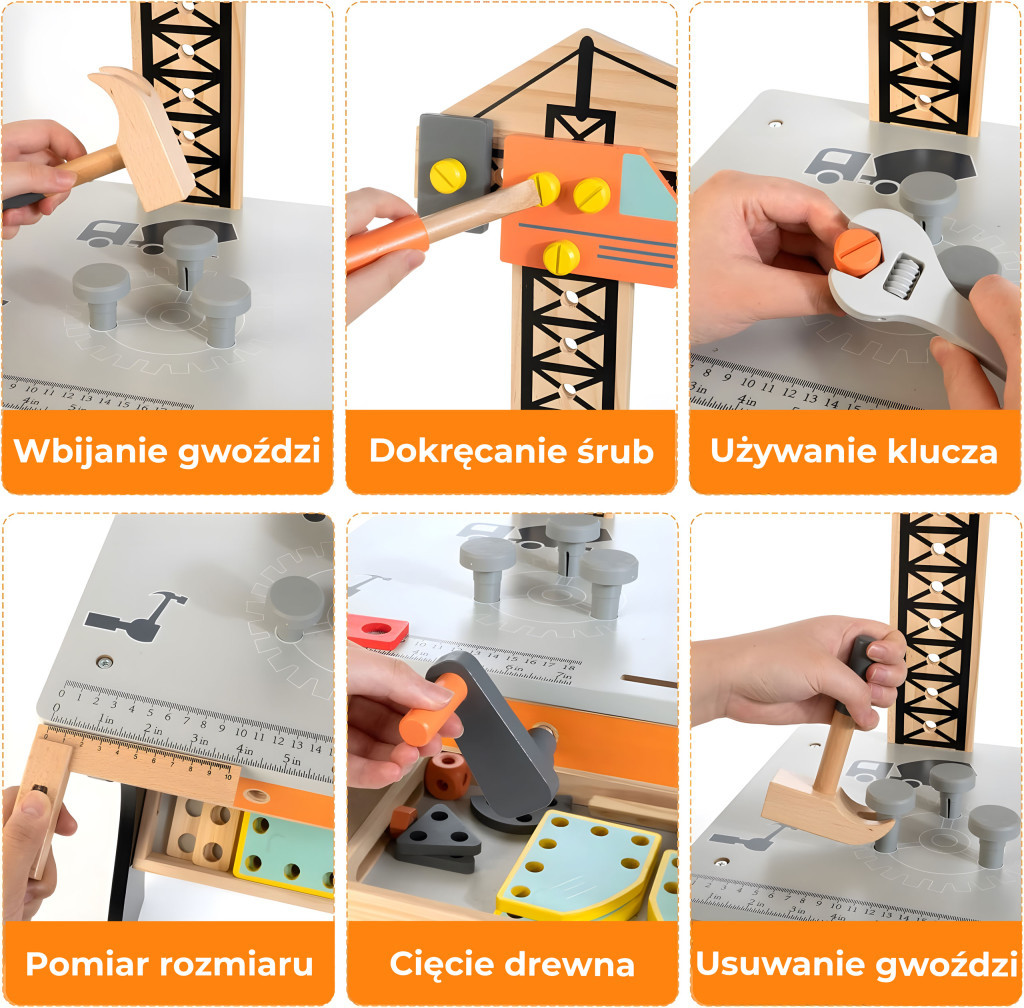 Wbijanie gwoździ

Dokręcanie śrub

Używanie klucza

Pomiar rozmiaru

Cięcie drewna

Usuwanie gwoździ