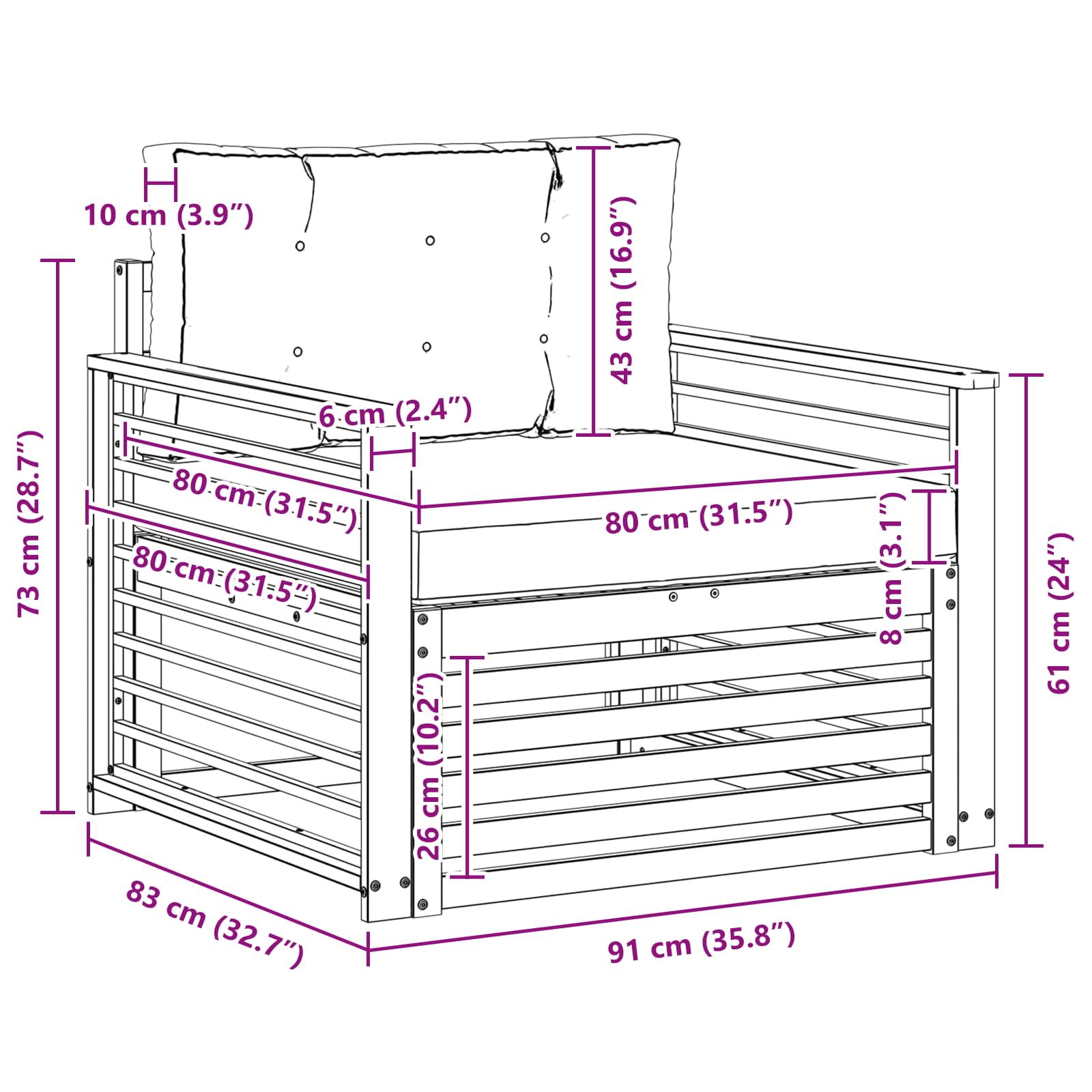 10 cm (3.9″)
43 cm (16.9″)
73 cm (28.7″)
6 cm (2.4″)
80 cm (31.5″)
80 cm (31.5″)
80 cm (31.5″)
8 cm (3.1″)
61 cm (24″)
26 cm (10.2″)
83 cm (32.7″)
91 cm (35.8″)