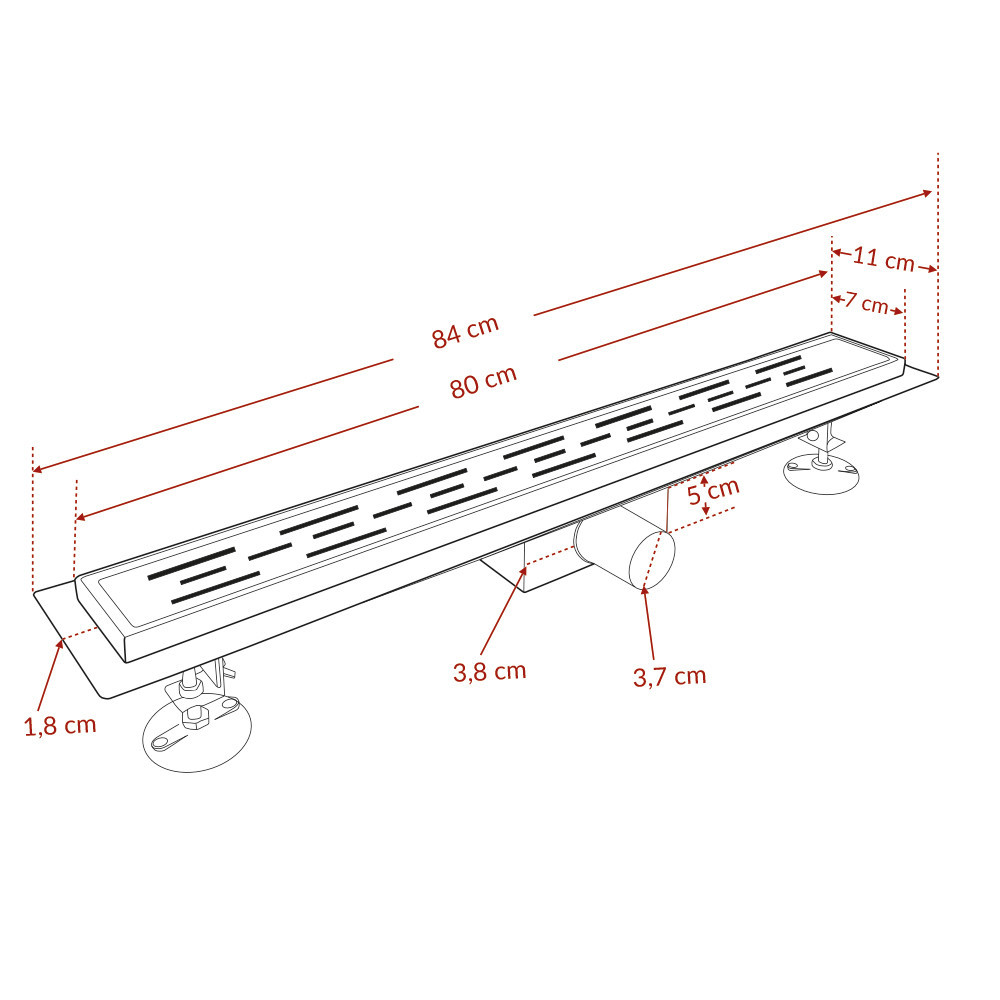 11 cm
7 cm
84 cm
80 cm
5 cm
3,8 cm
3,7 cm
1,8 cm