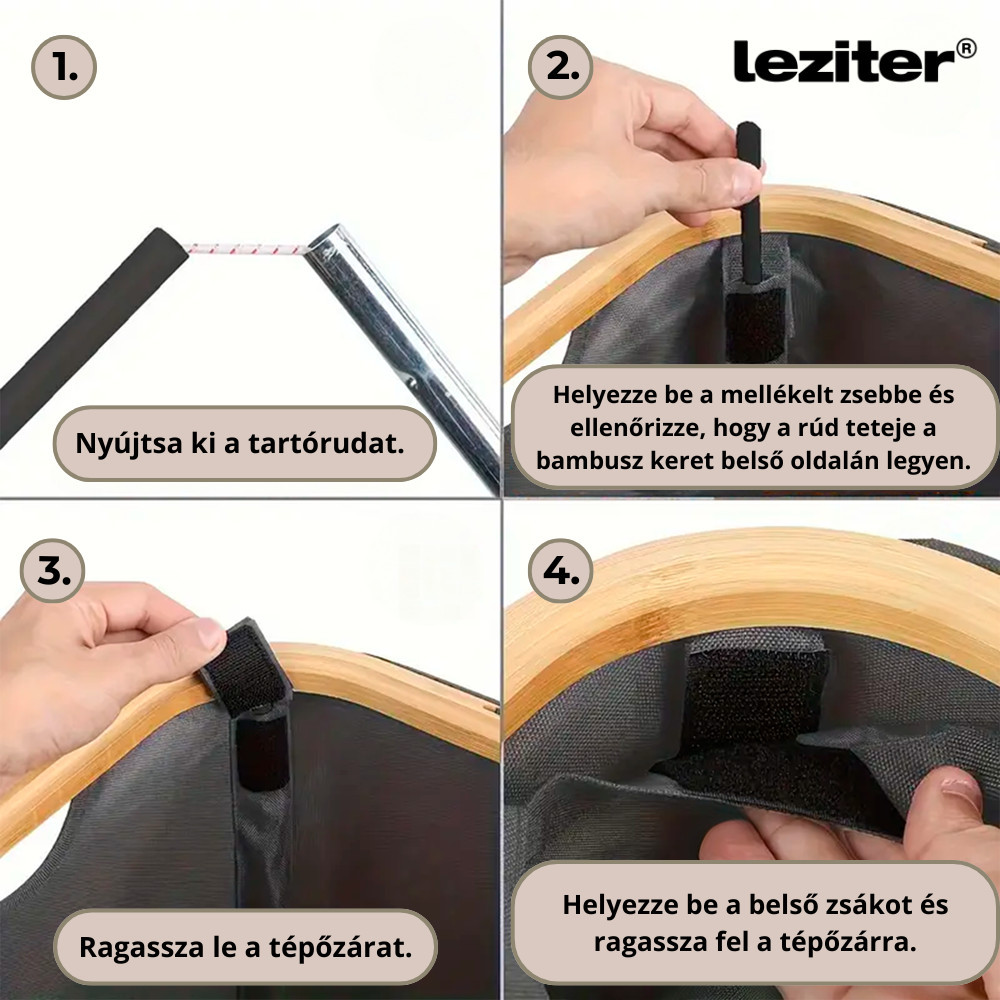 1.

Nyújtsa ki a tartórudat.

2.

leziter®

Helyezze be a mellékelt zsebbe és ellenőrizze, hogy a rúd teteje a bambusz keret belső oldalán legyen.

3.

Ragassza le a tépőzárat.

4.

Helyezze be a belső zsákot és ragassza fel a tépőzárra.