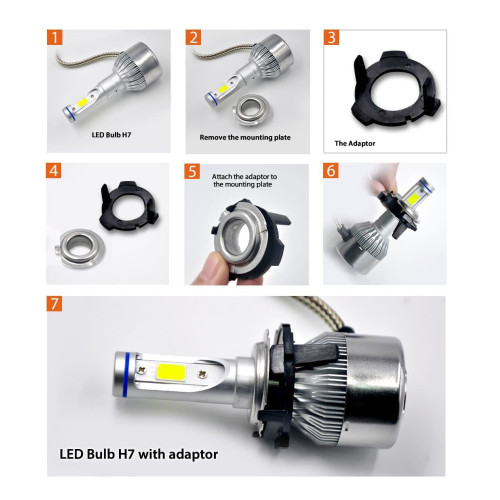 1

LED Bulb H7

2

Remove the mounting plate

3

The Adaptor

4

5

Attach the adaptor to the mounting plate

6

7

LED Bulb H7 with adaptor