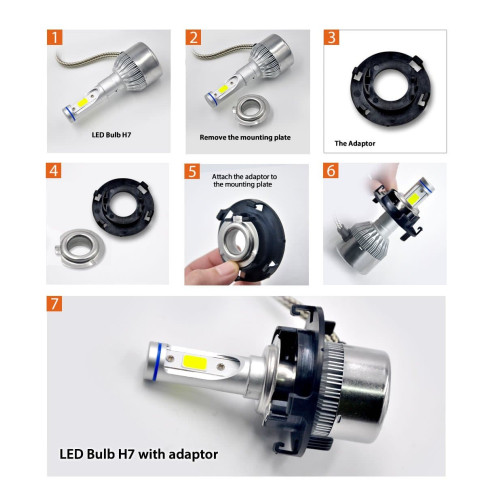 1

LED Bulb H7

2

Remove the mounting plate

3

The Adaptor

4

5

Attach the adaptor to the mounting plate

6

7

LED Bulb H7 with adaptor