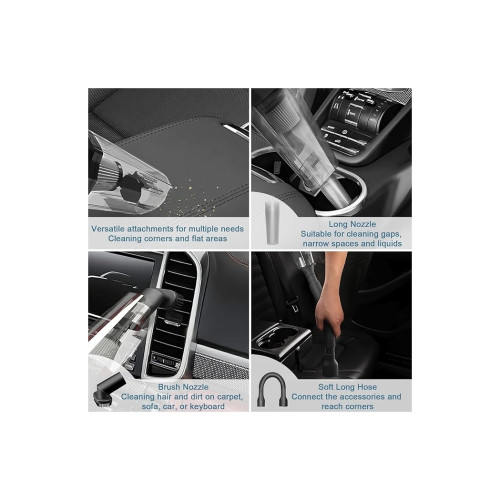 Versatile attachments for multiple needs
Cleaning corners and flat areas

Long Nozzle
Suitable for cleaning gaps, narrow spaces and liquids

Brush Nozzle
Cleaning hair and dirt on carpet, sofa, car, or keyboard

Soft Long Hose
Connect the accessories and reach corners