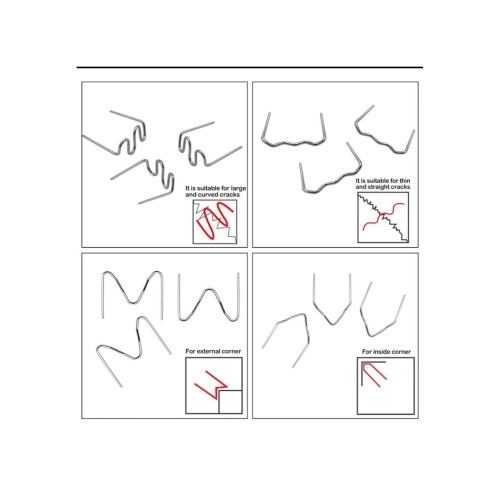 It is suitable for large and curved cracks

It is suitable for thin and straight cracks

For external corner

For inside corner