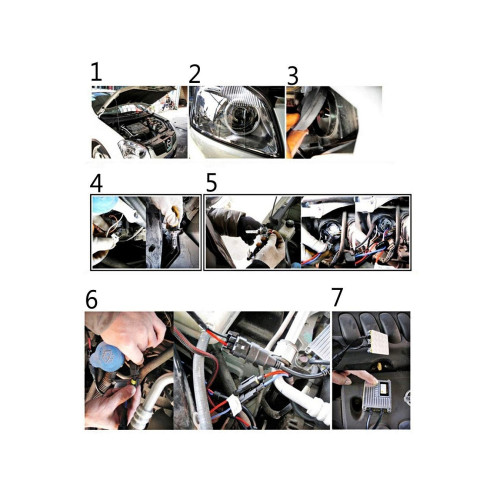 1
2
3
4
5
6
7