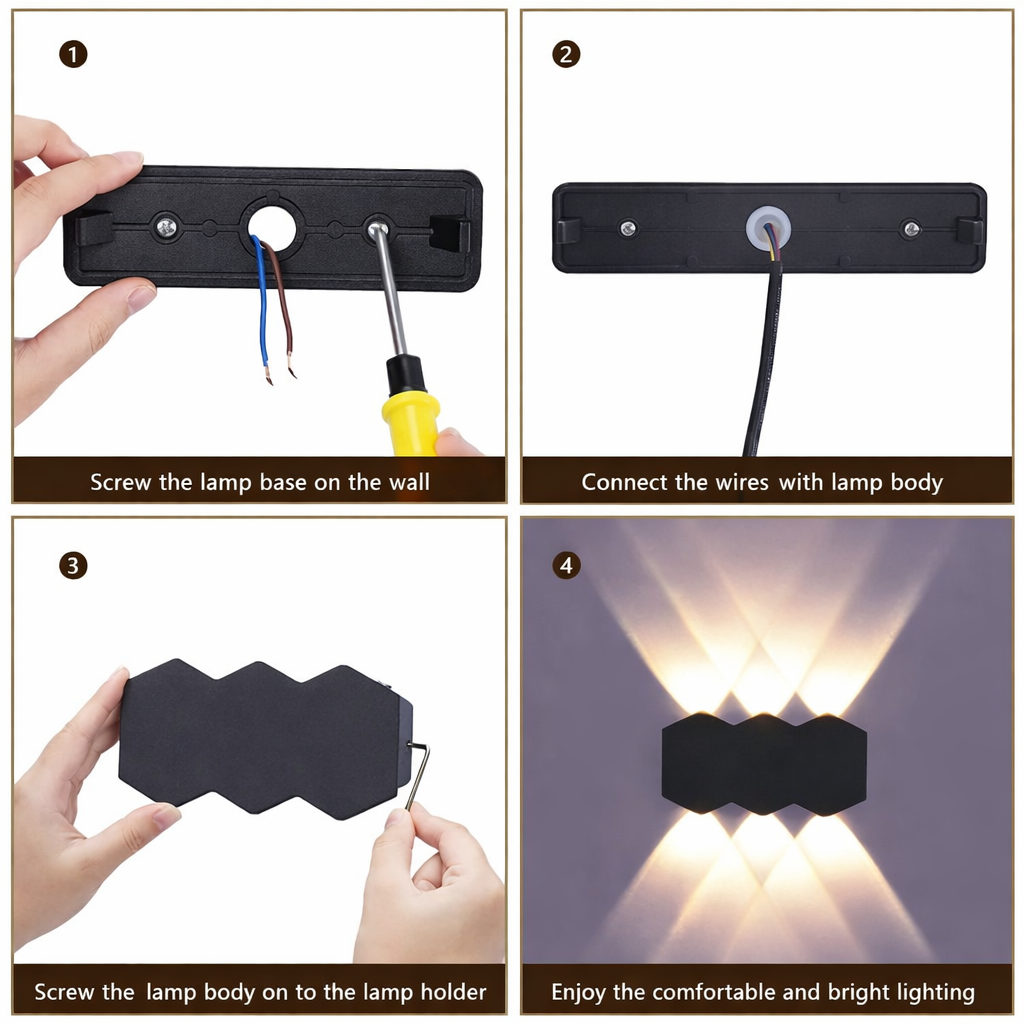 1

Screw the lamp base on the wall

2

Connect the wires with lamp body

3

Screw the lamp body on to the lamp holder

4

Enjoy the comfortable and bright lighting