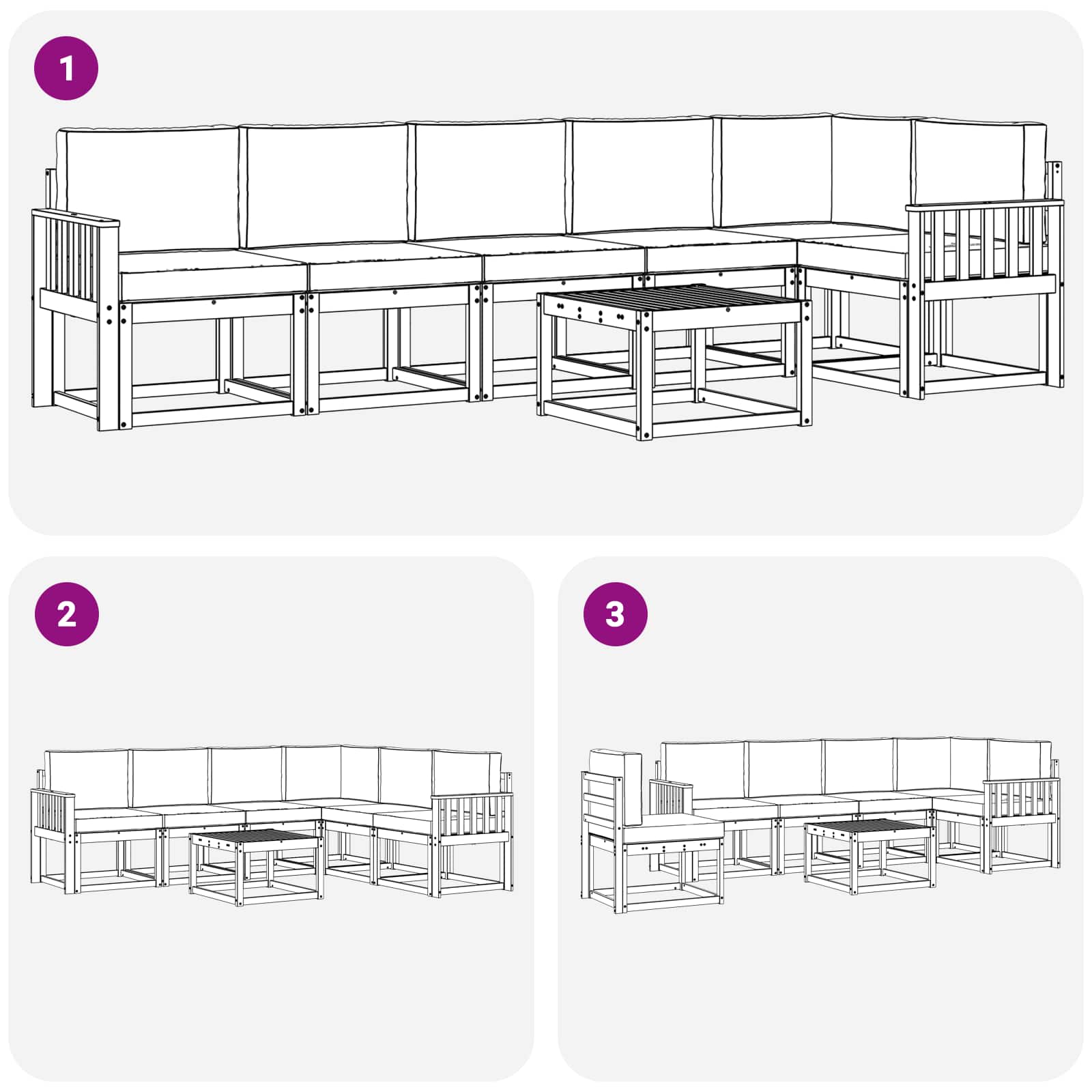 1

2

3