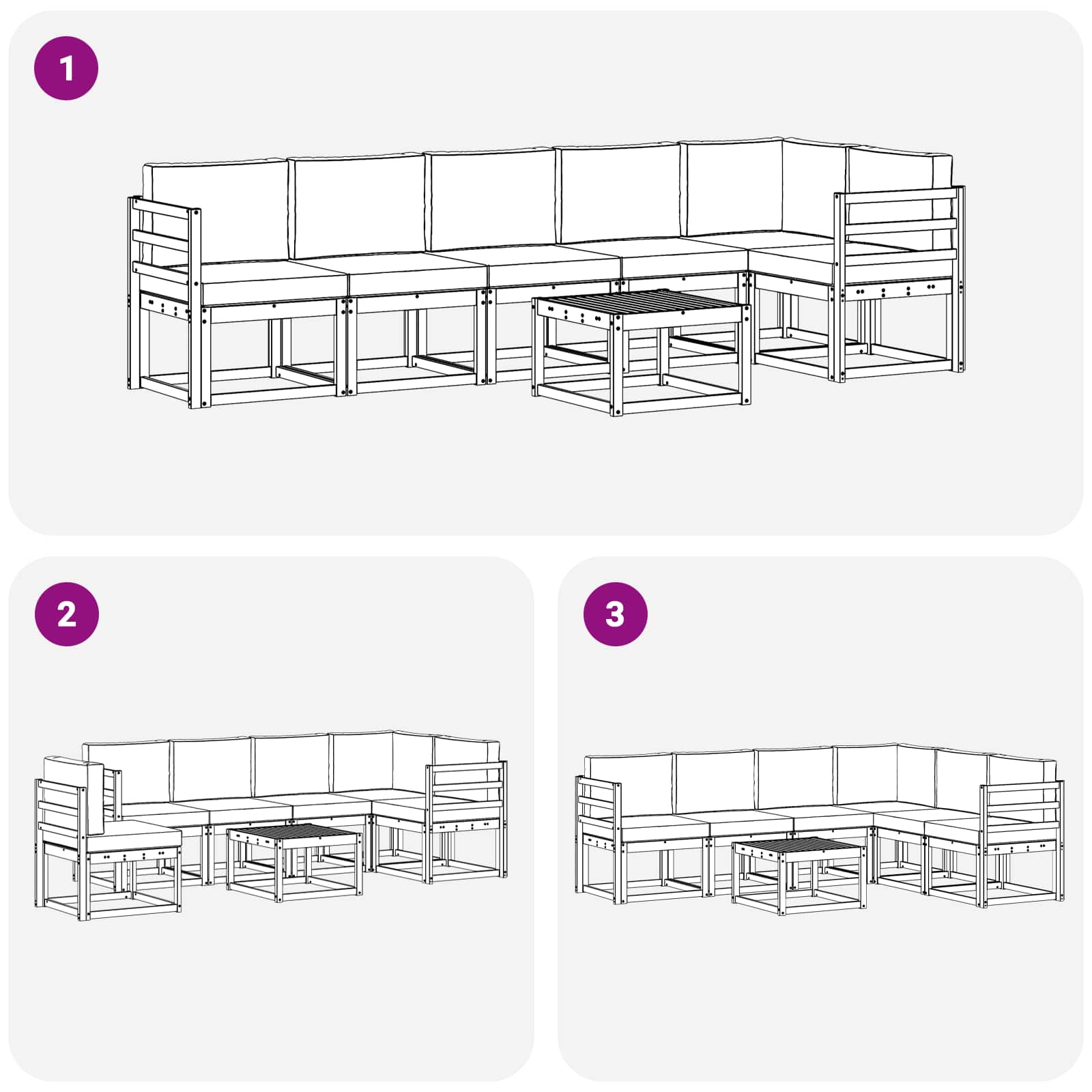 1

2

3