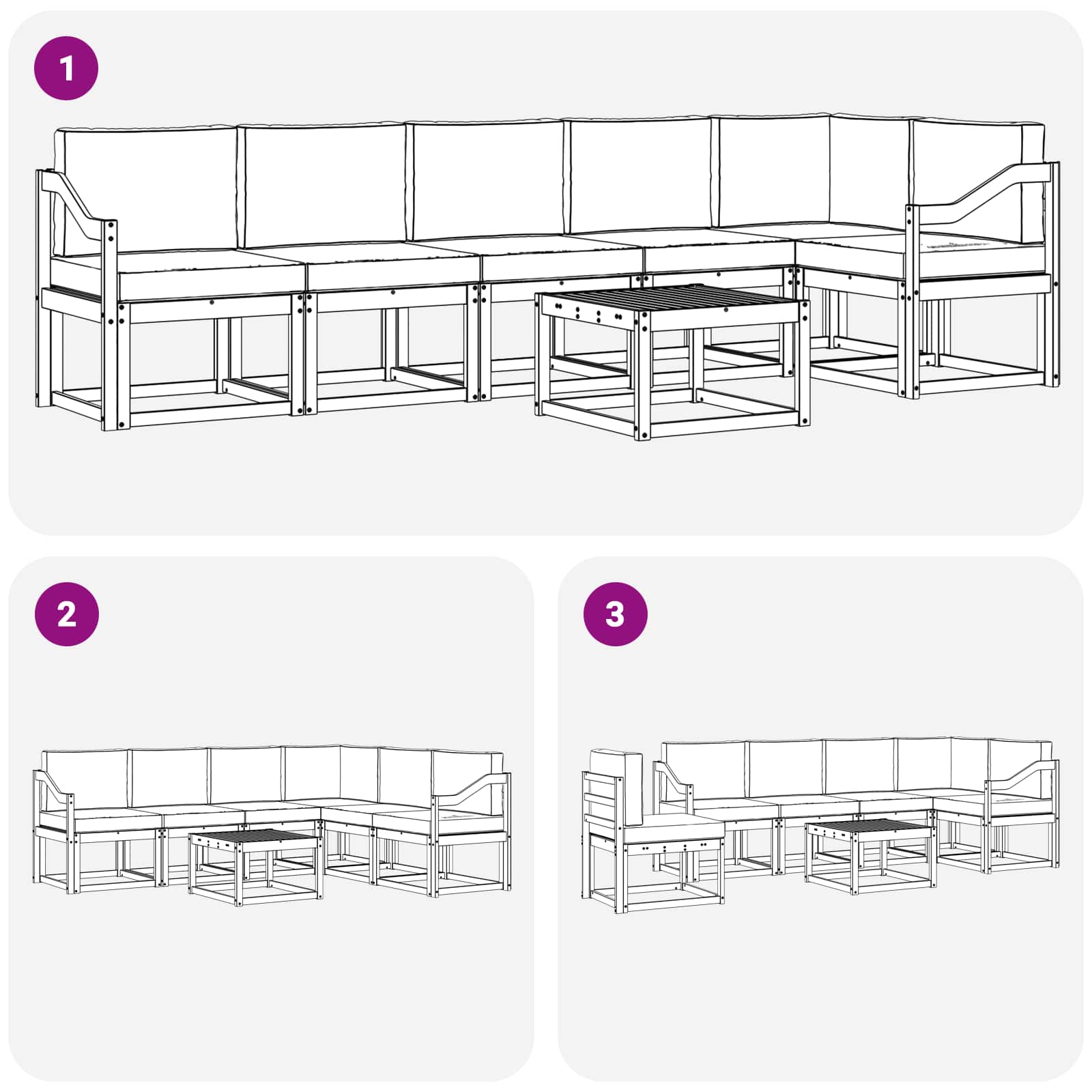 1

2

3