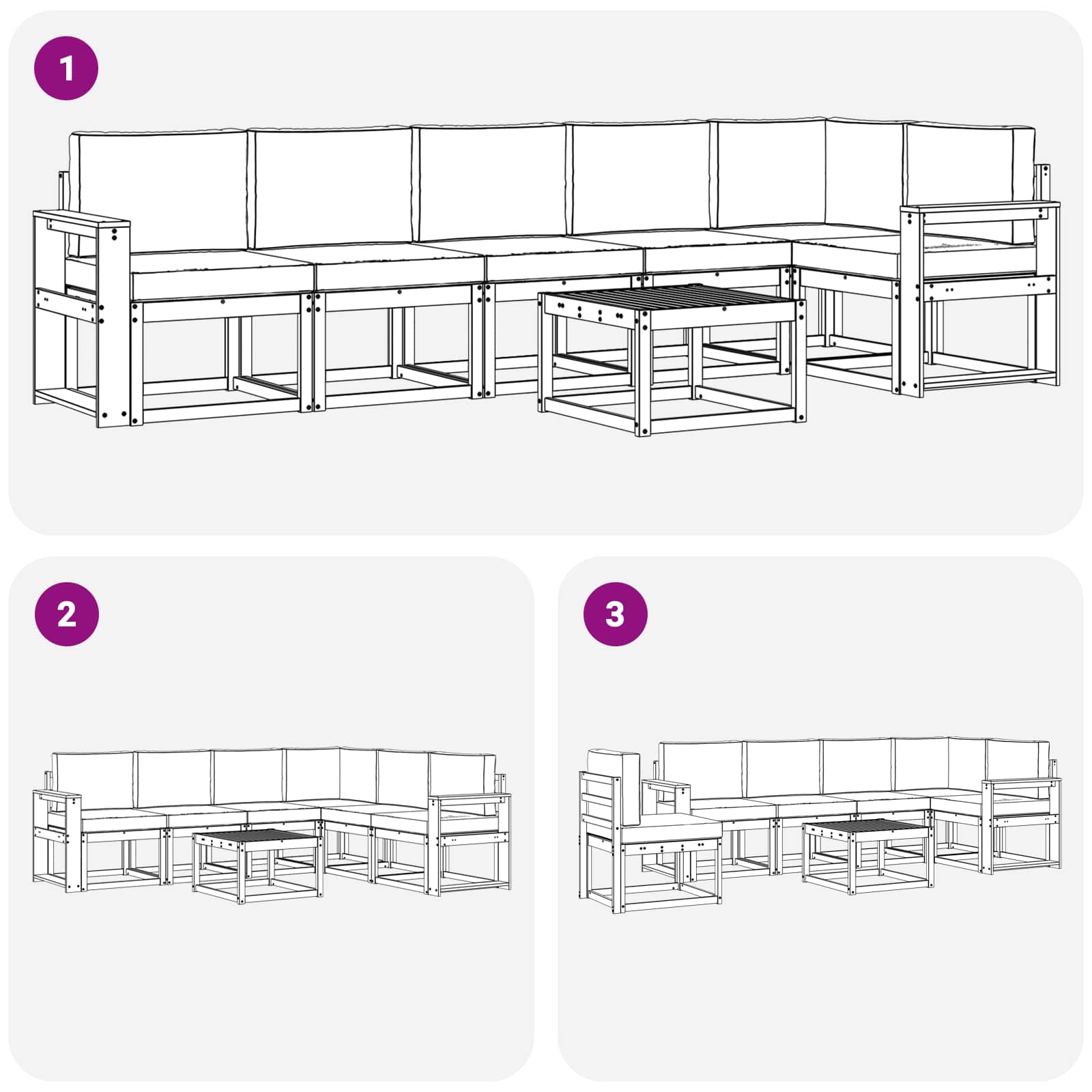 1

2

3