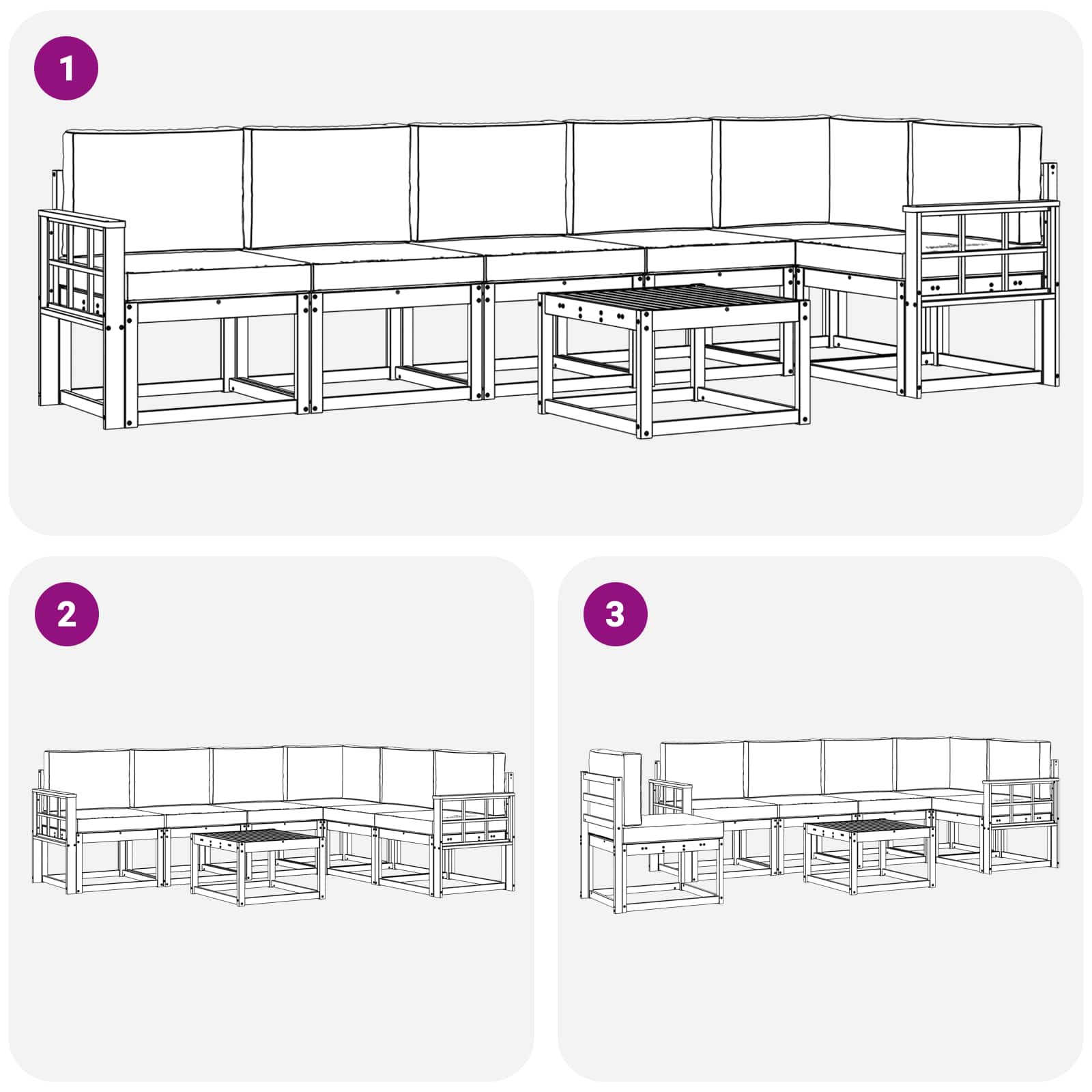 1

2

3