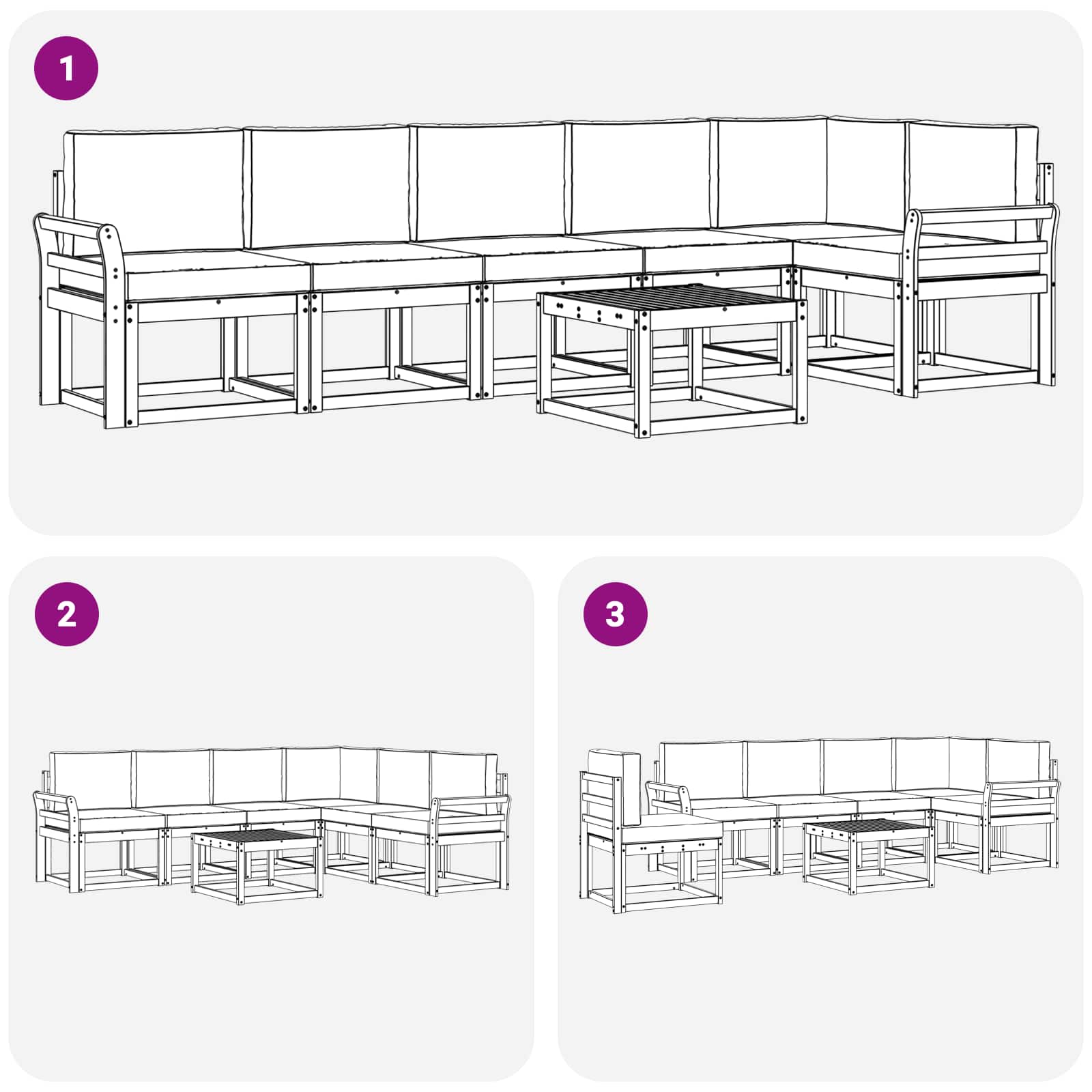 1

2

3