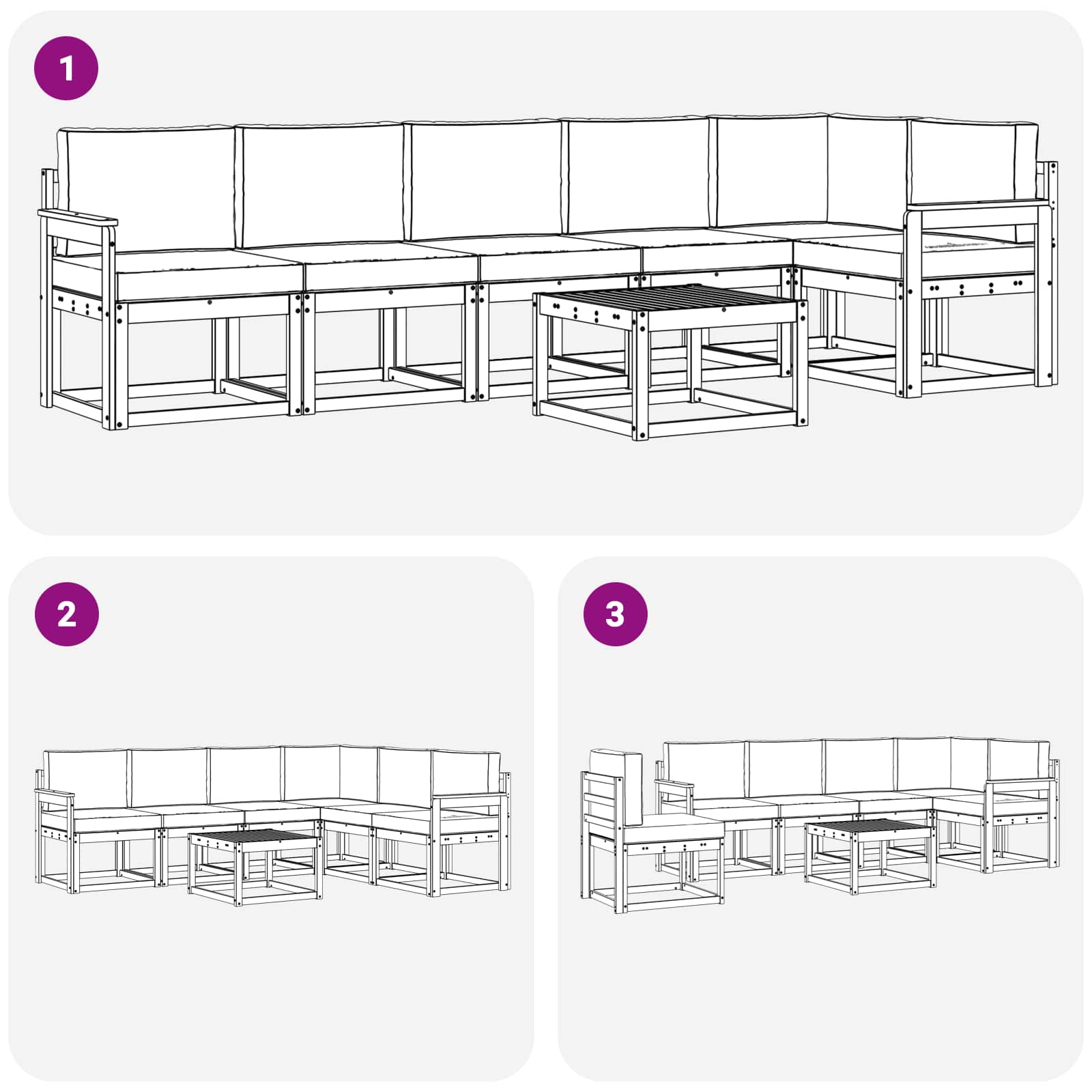 1

2

3