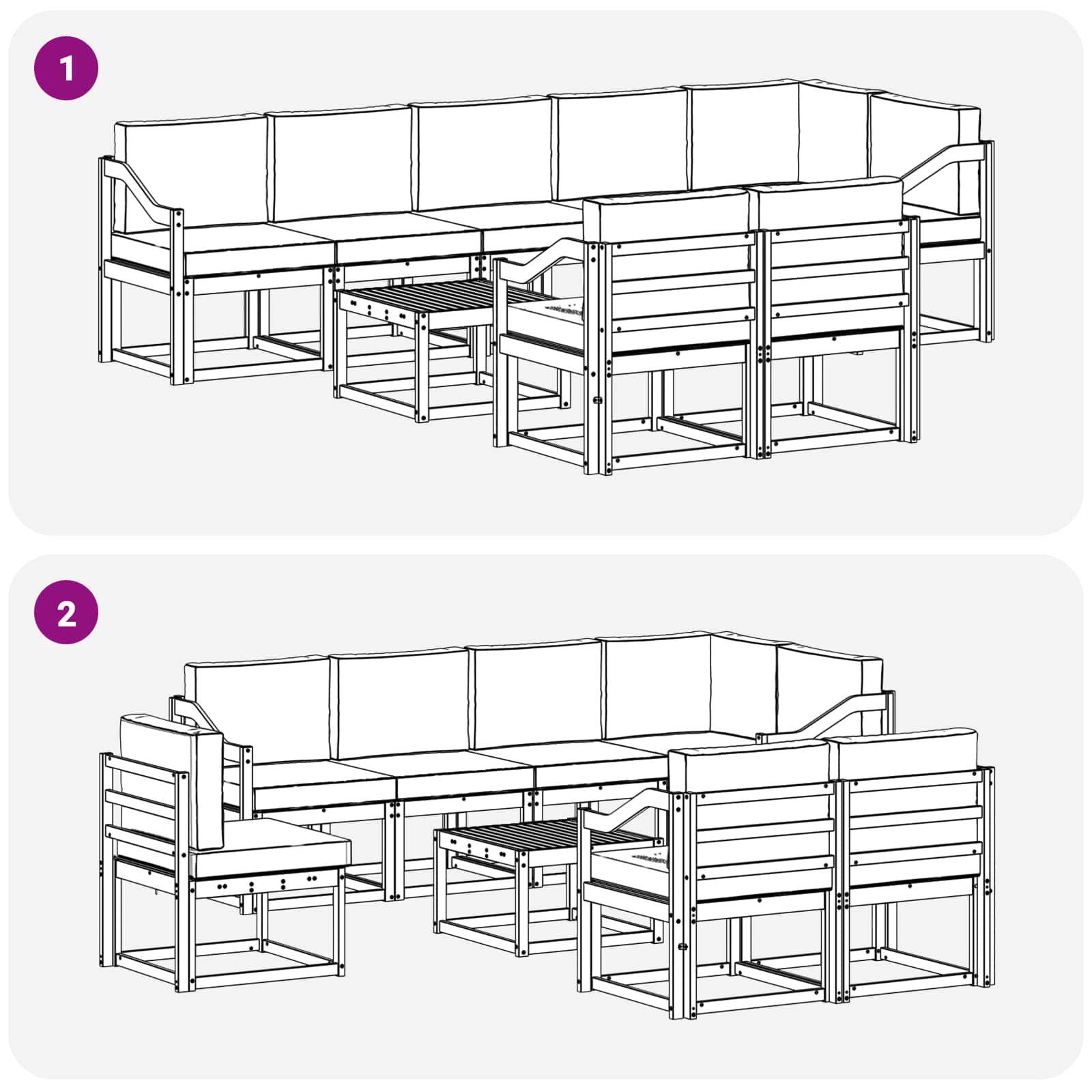 1

2