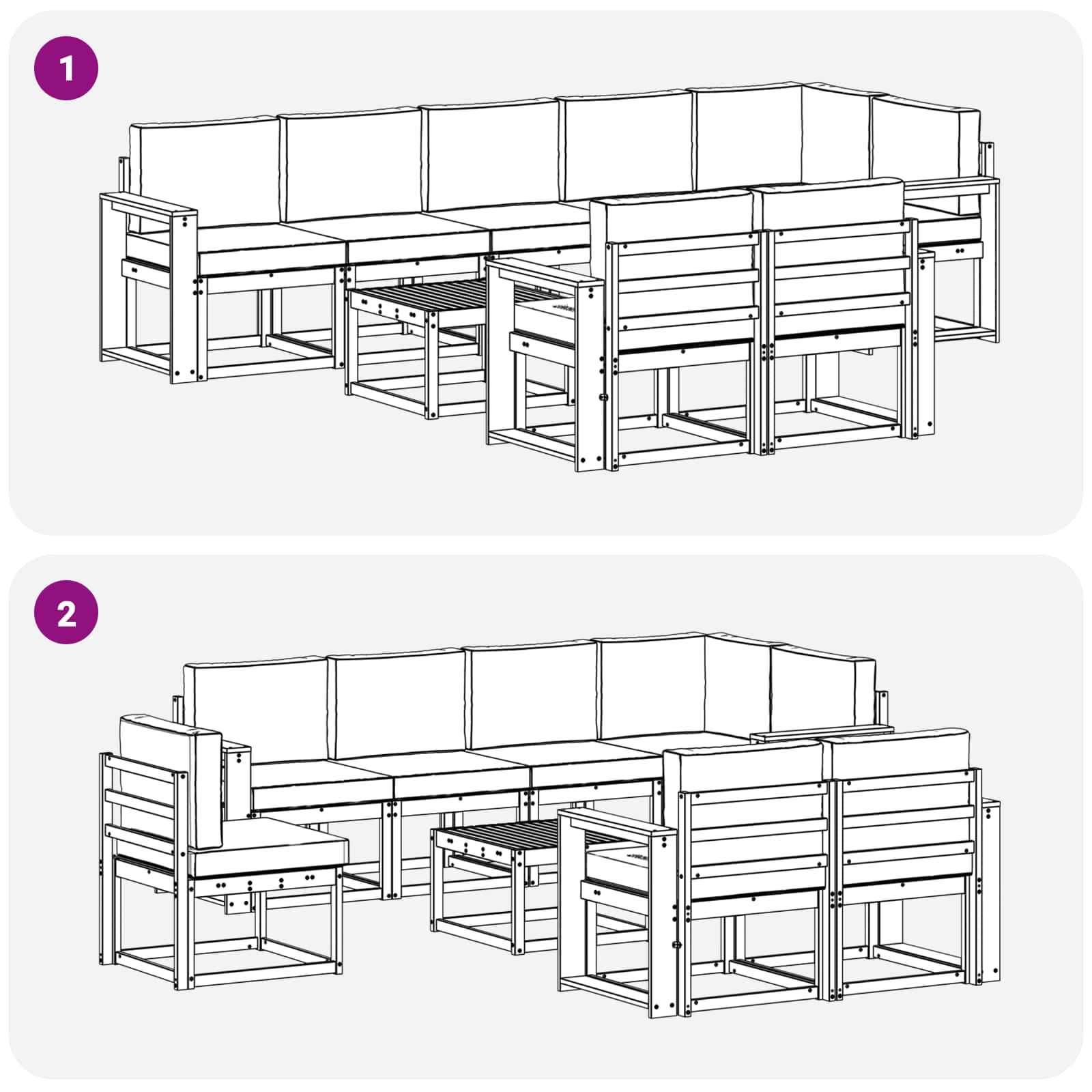 1

2