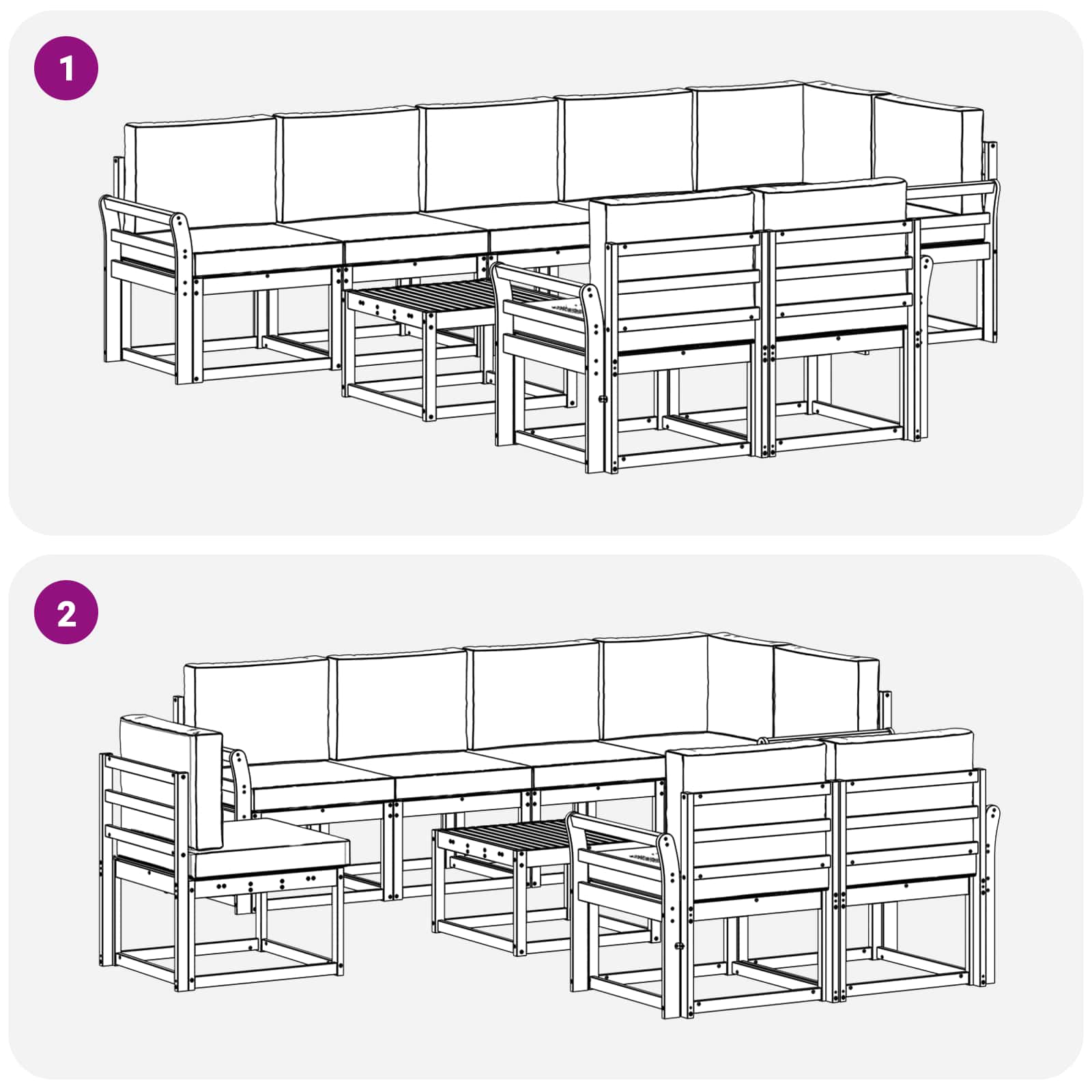 1

2