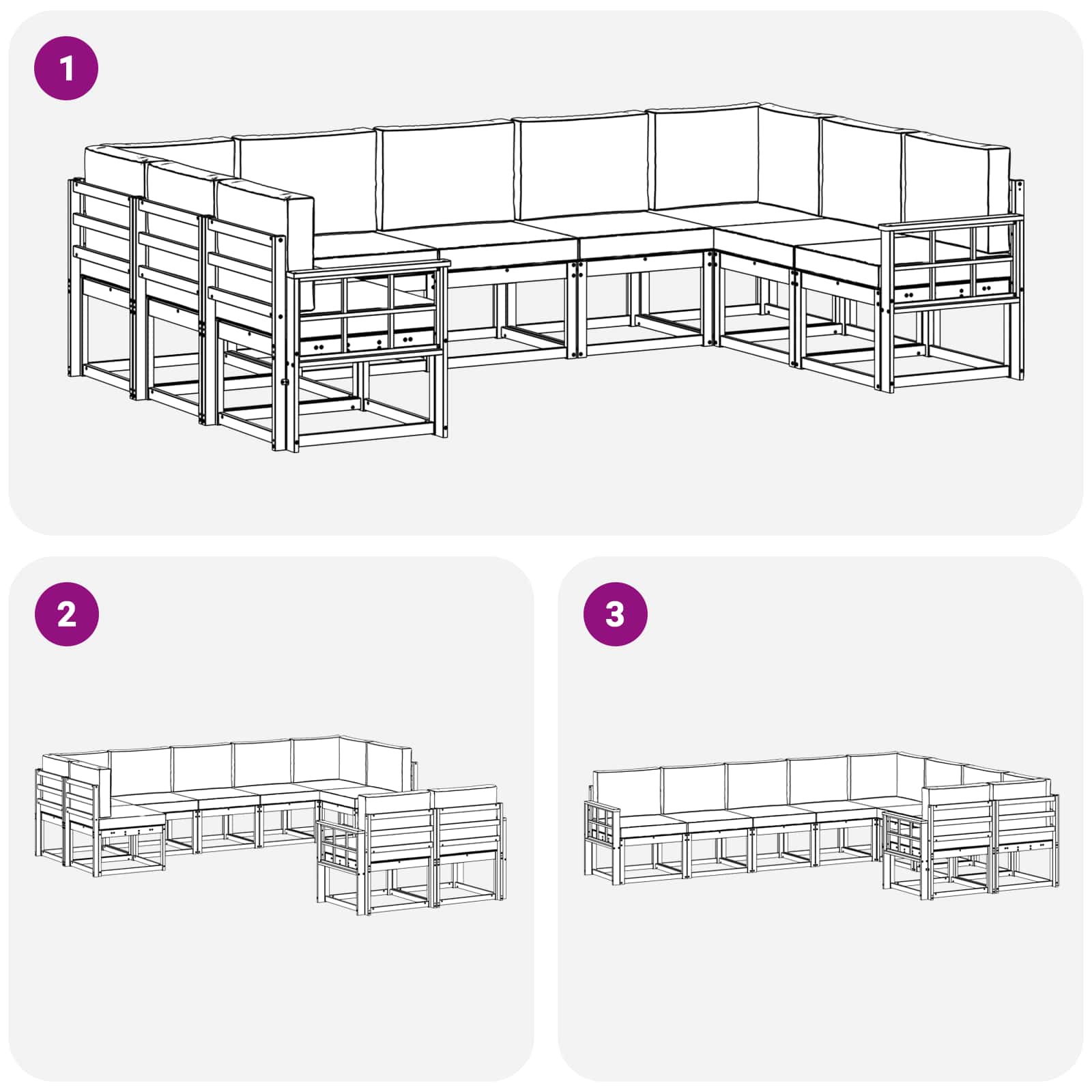 1

2

3