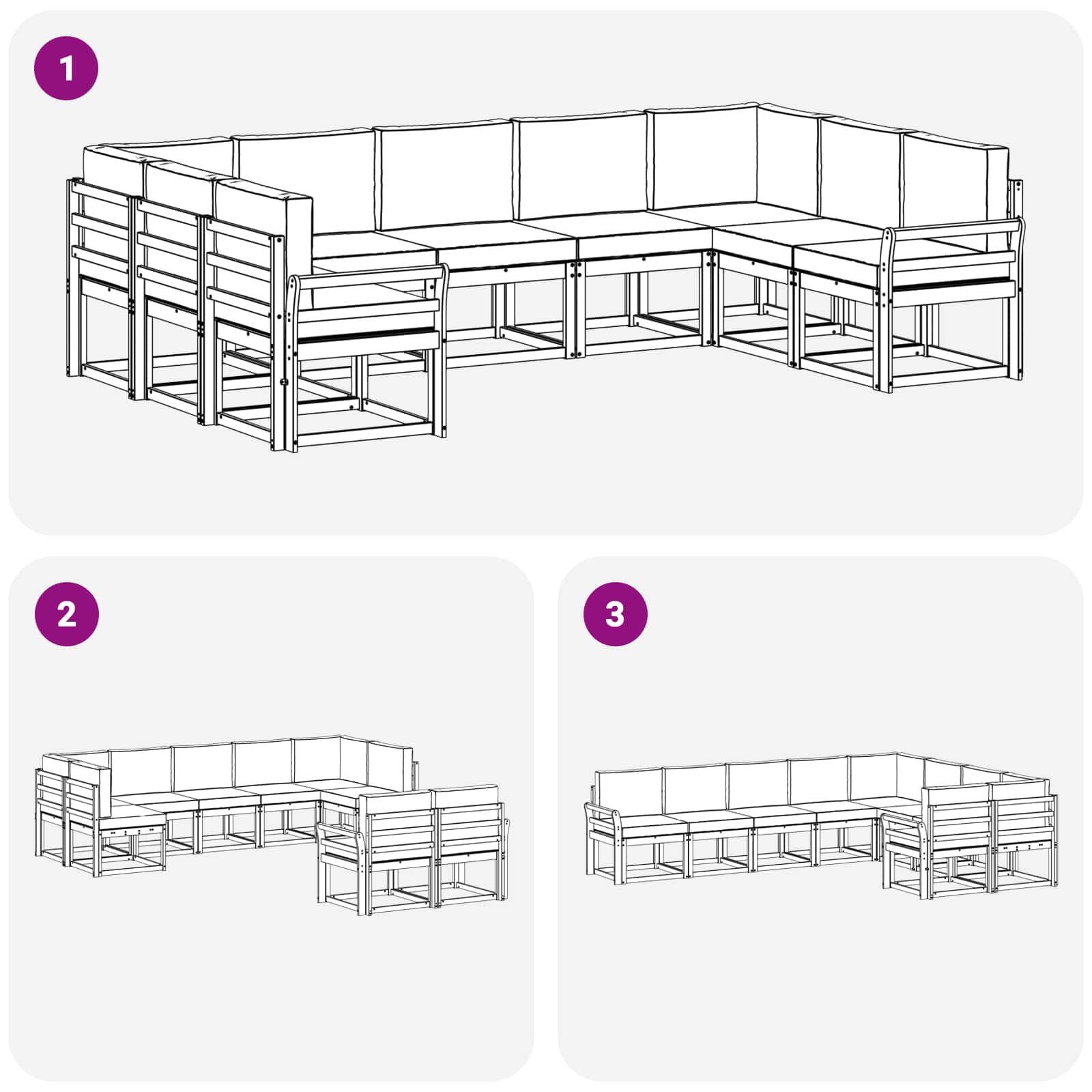 1

2

3