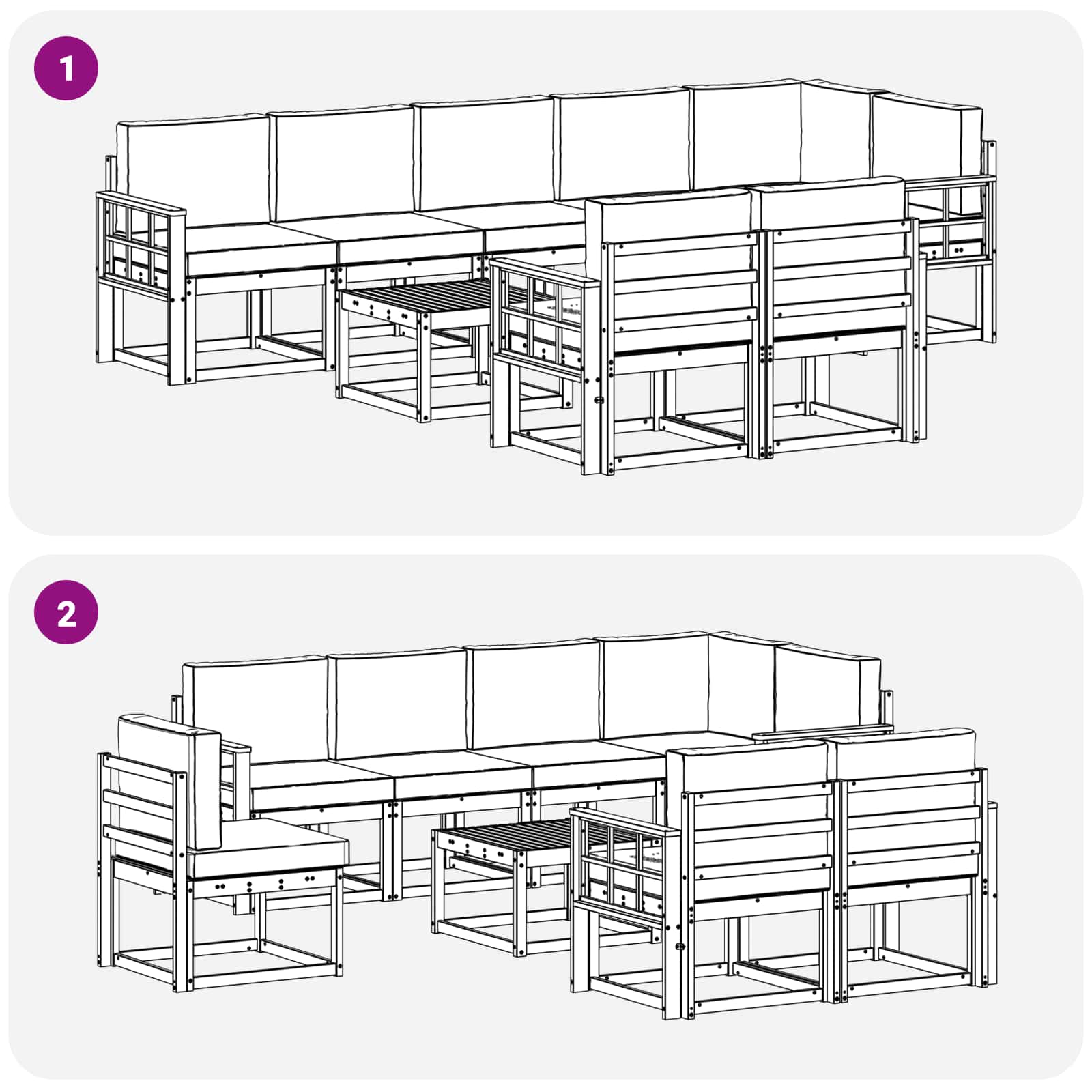 1

2