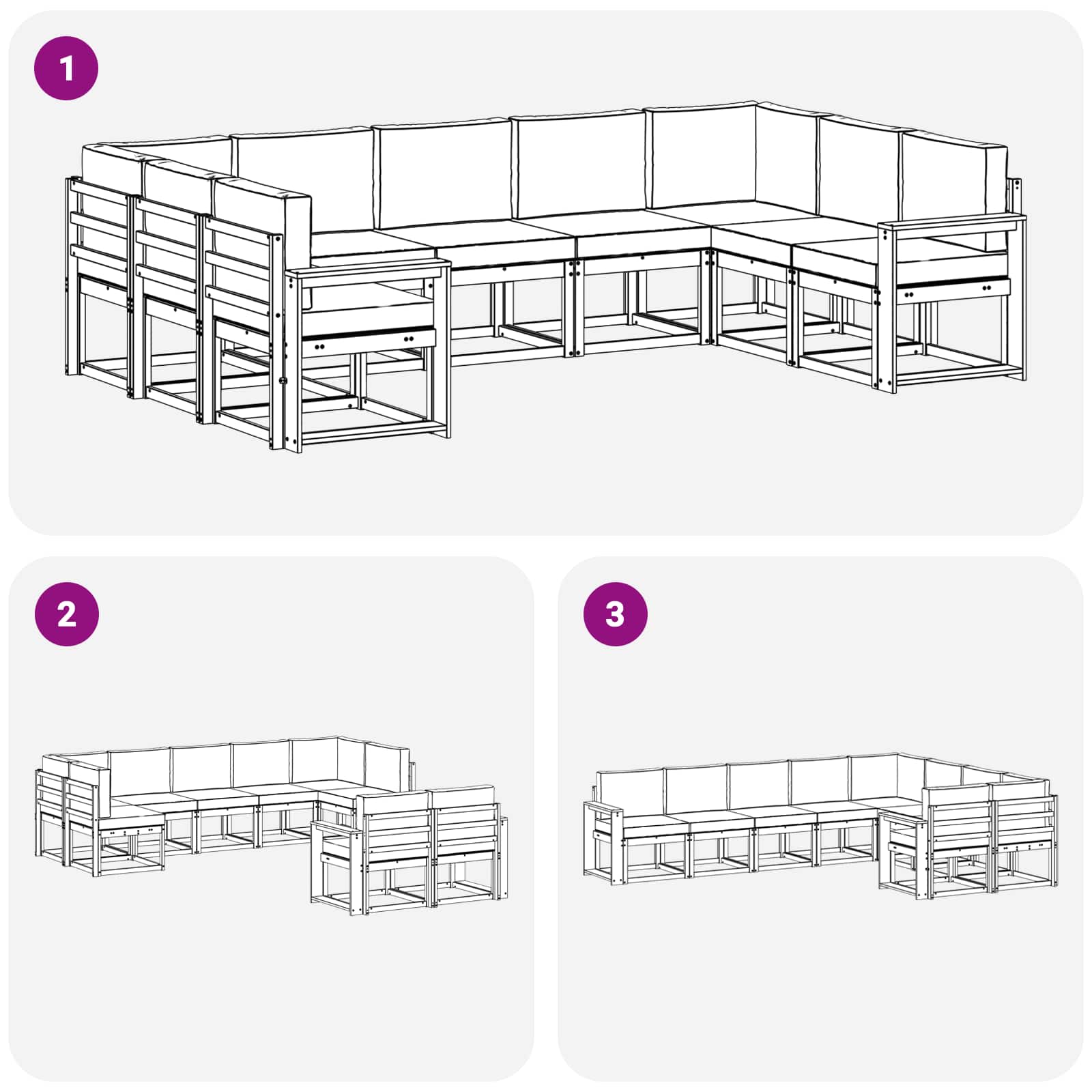 1

2

3