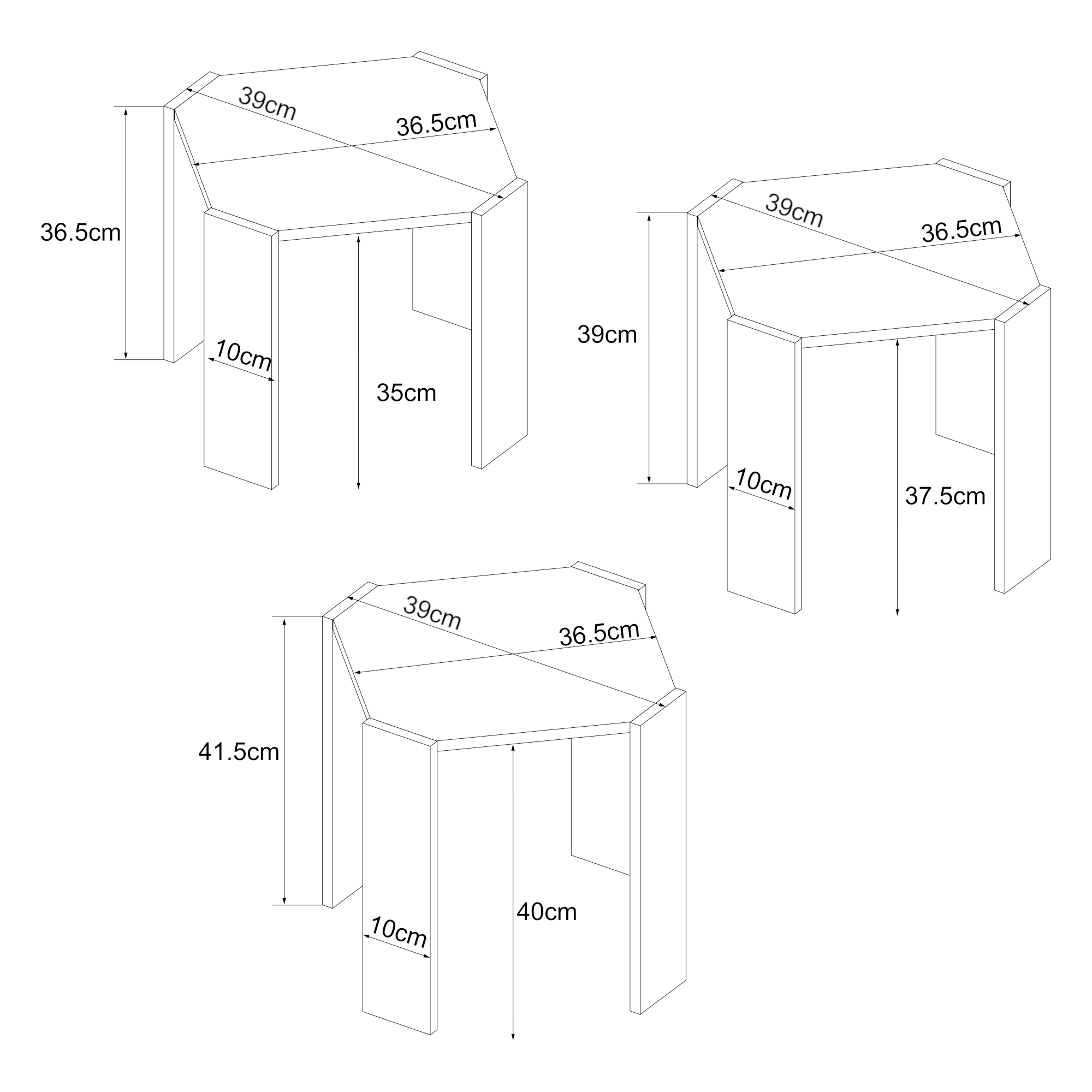 39cm
36.5cm
36.5cm
10cm
35cm

39cm
36.5cm
39cm
10cm
37.5cm

39cm
36.5cm
41.5cm
10cm
40cm