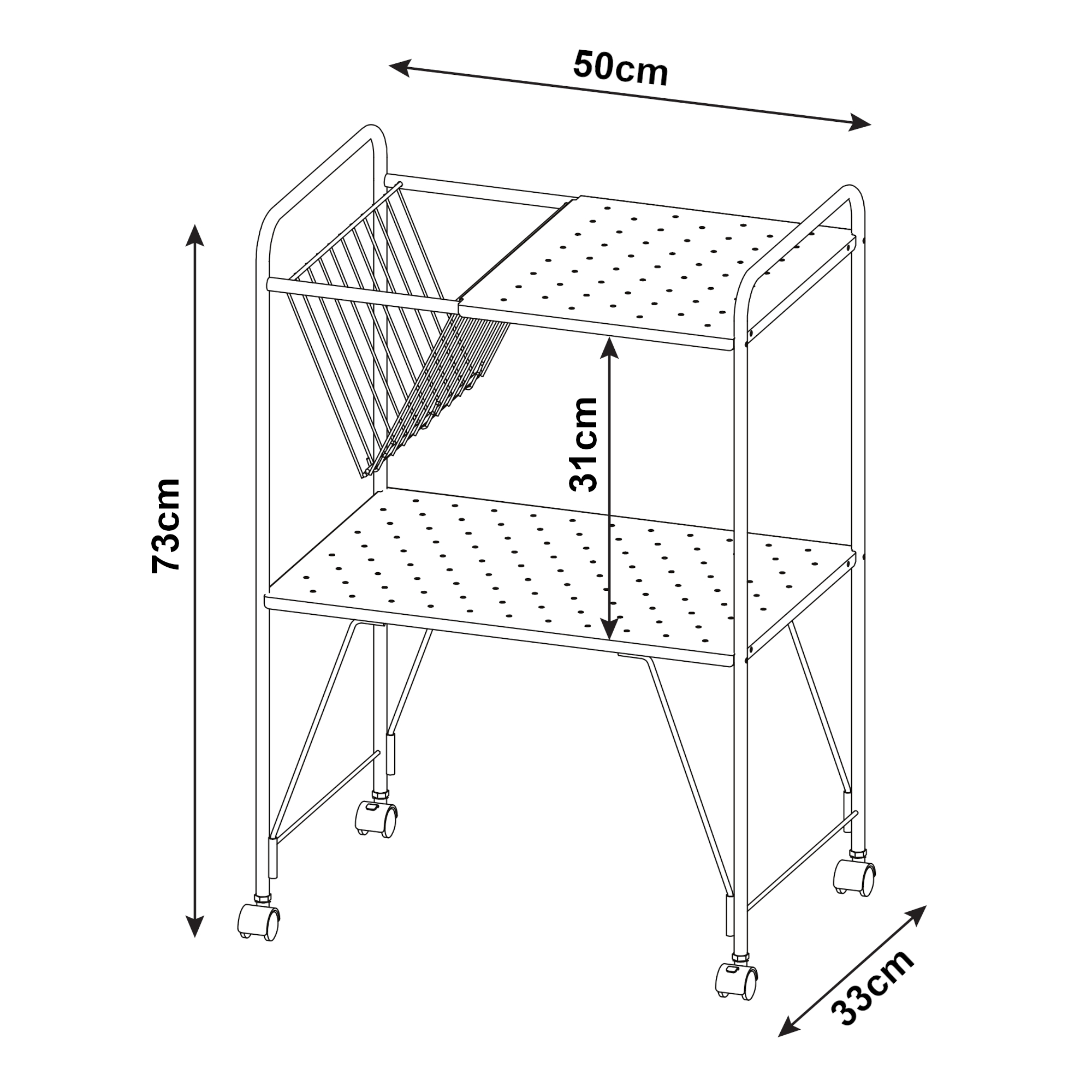 50cm

73cm

31cm

33cm