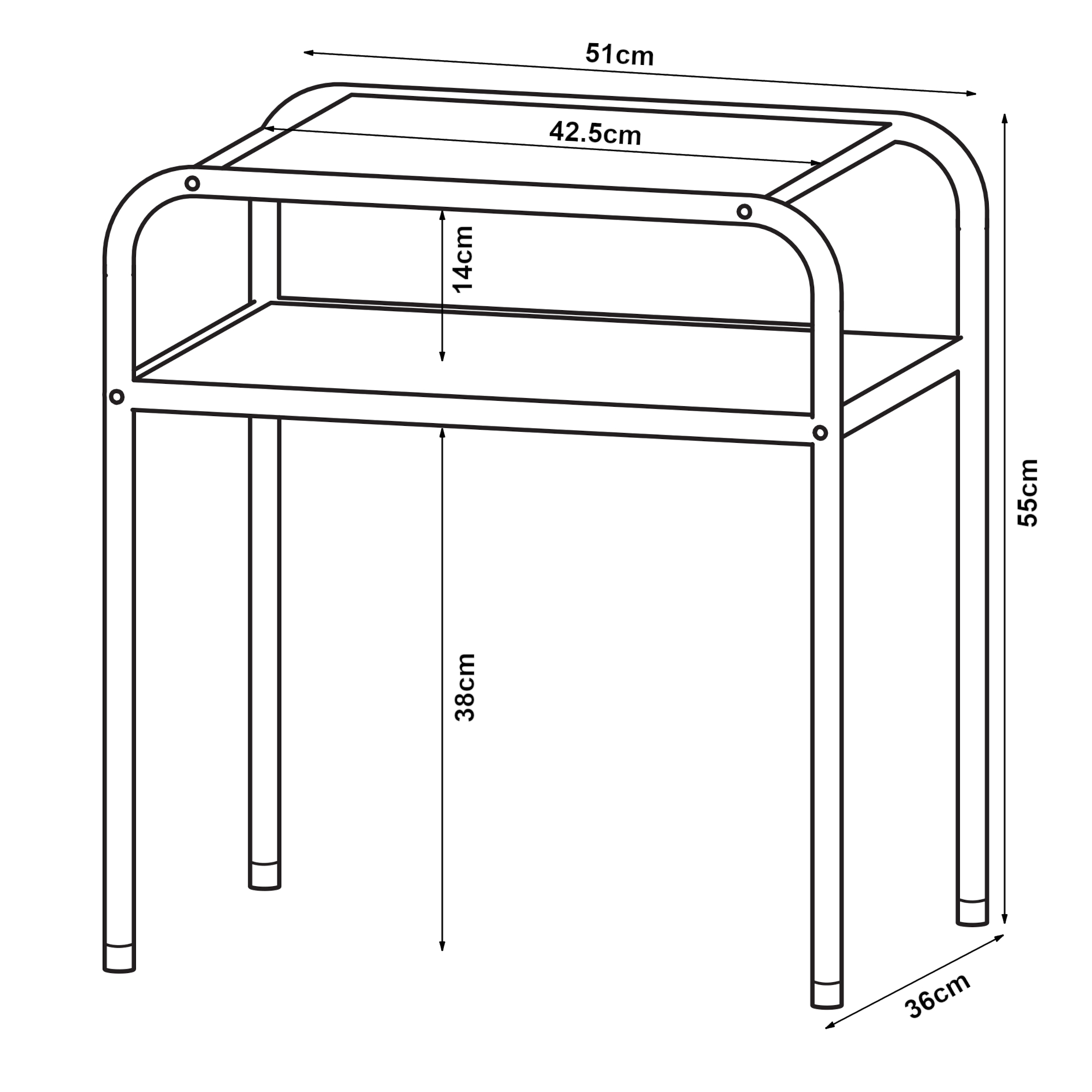 51cm
42.5cm
14cm
55cm
38cm
36cm