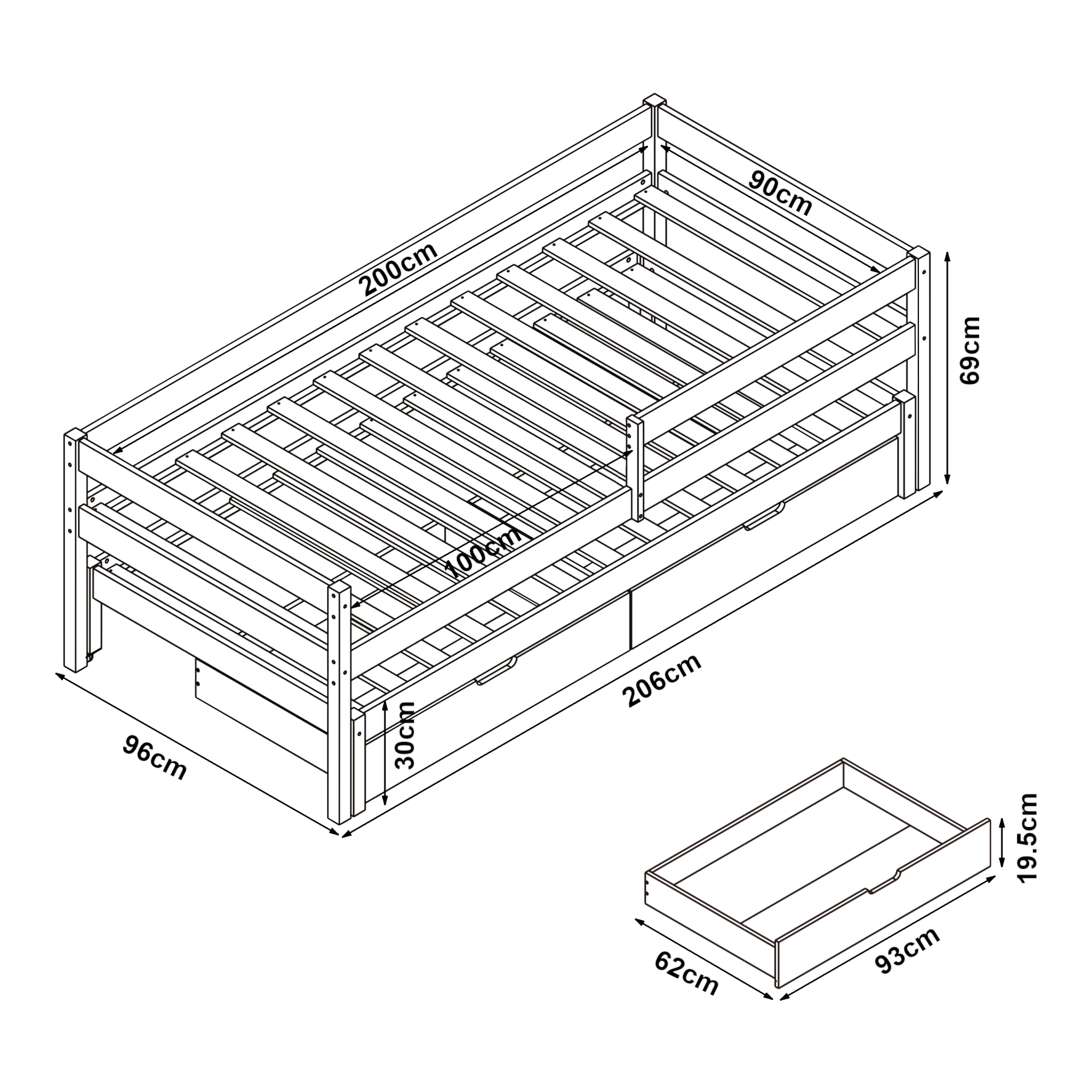 200cm
90cm
69cm
100cm
206cm
30cm
96cm
19.5cm
62cm
93cm