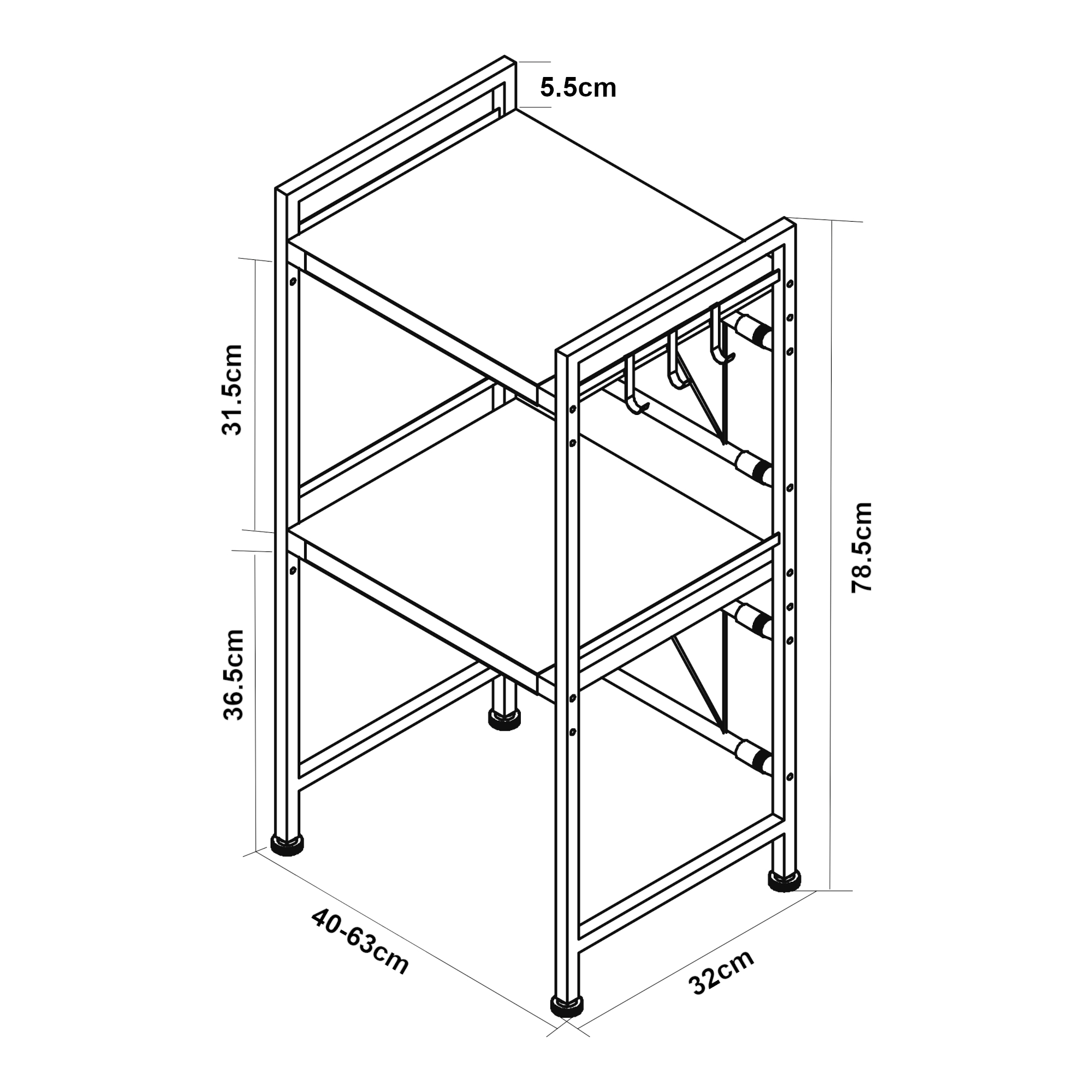 5.5cm

31.5cm

36.5cm

78.5cm

40-63cm

32cm