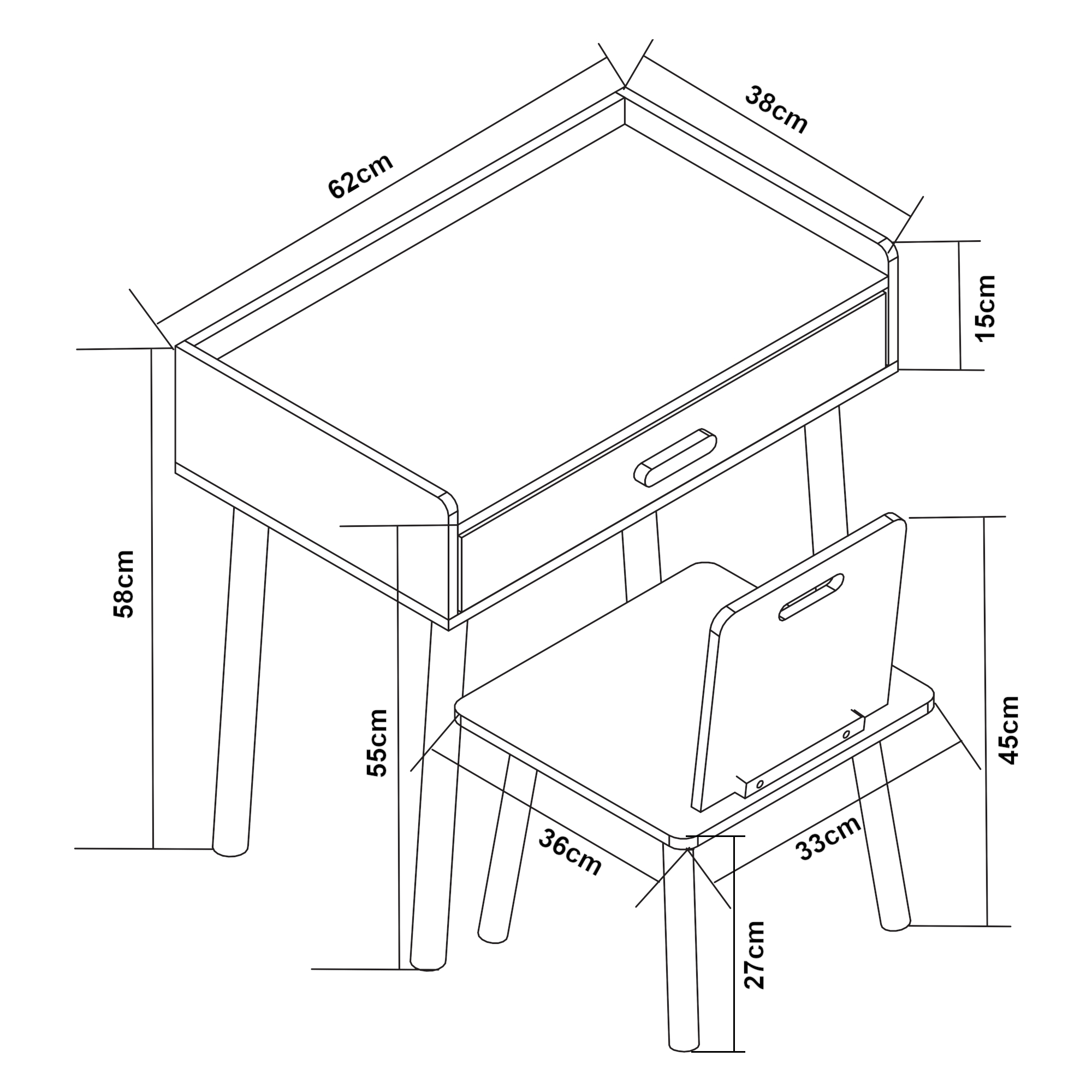 62cm

38cm

15cm

58cm

55cm

45cm

36cm

33cm

27cm