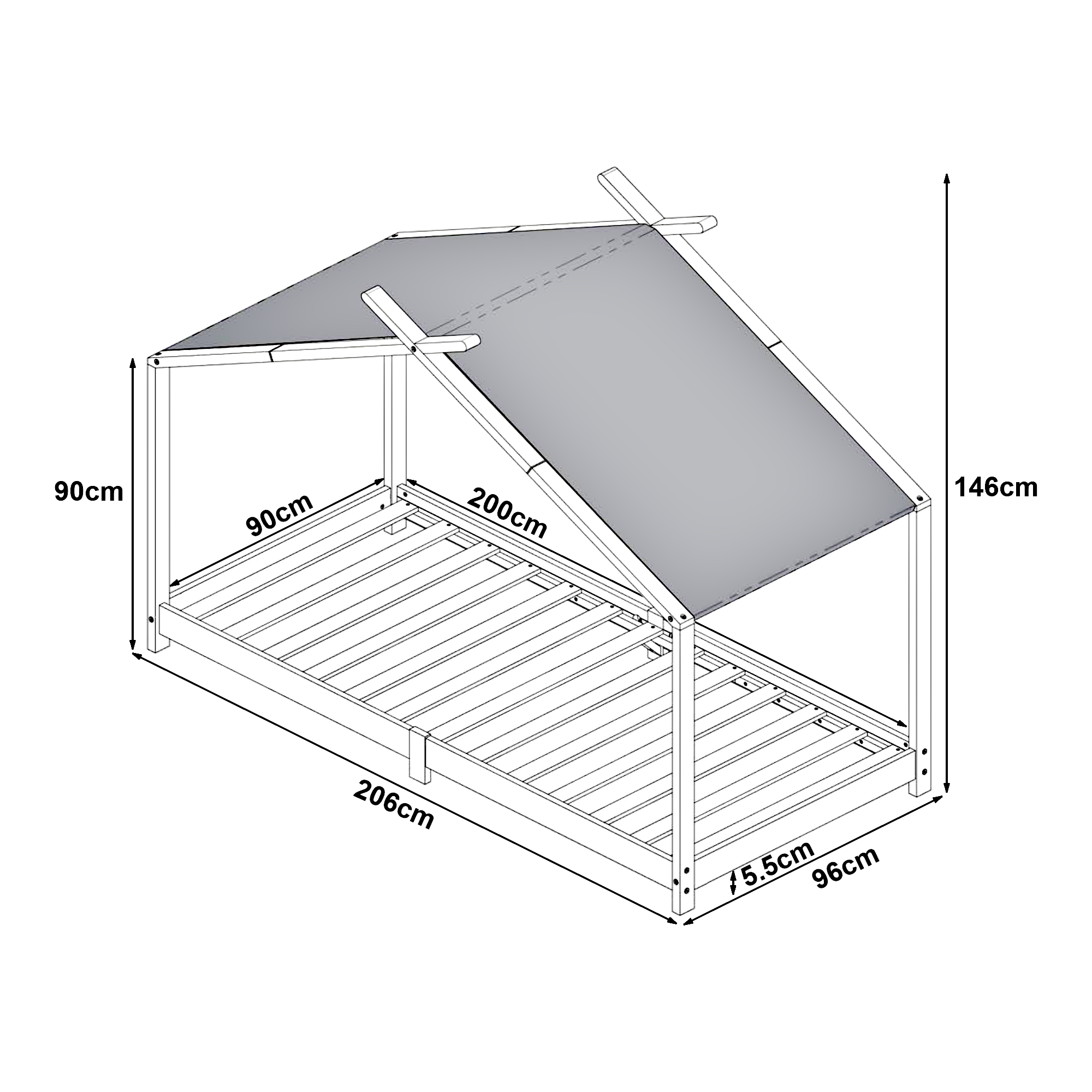 90cm

90cm

200cm

146cm

206cm

5.5cm

96cm