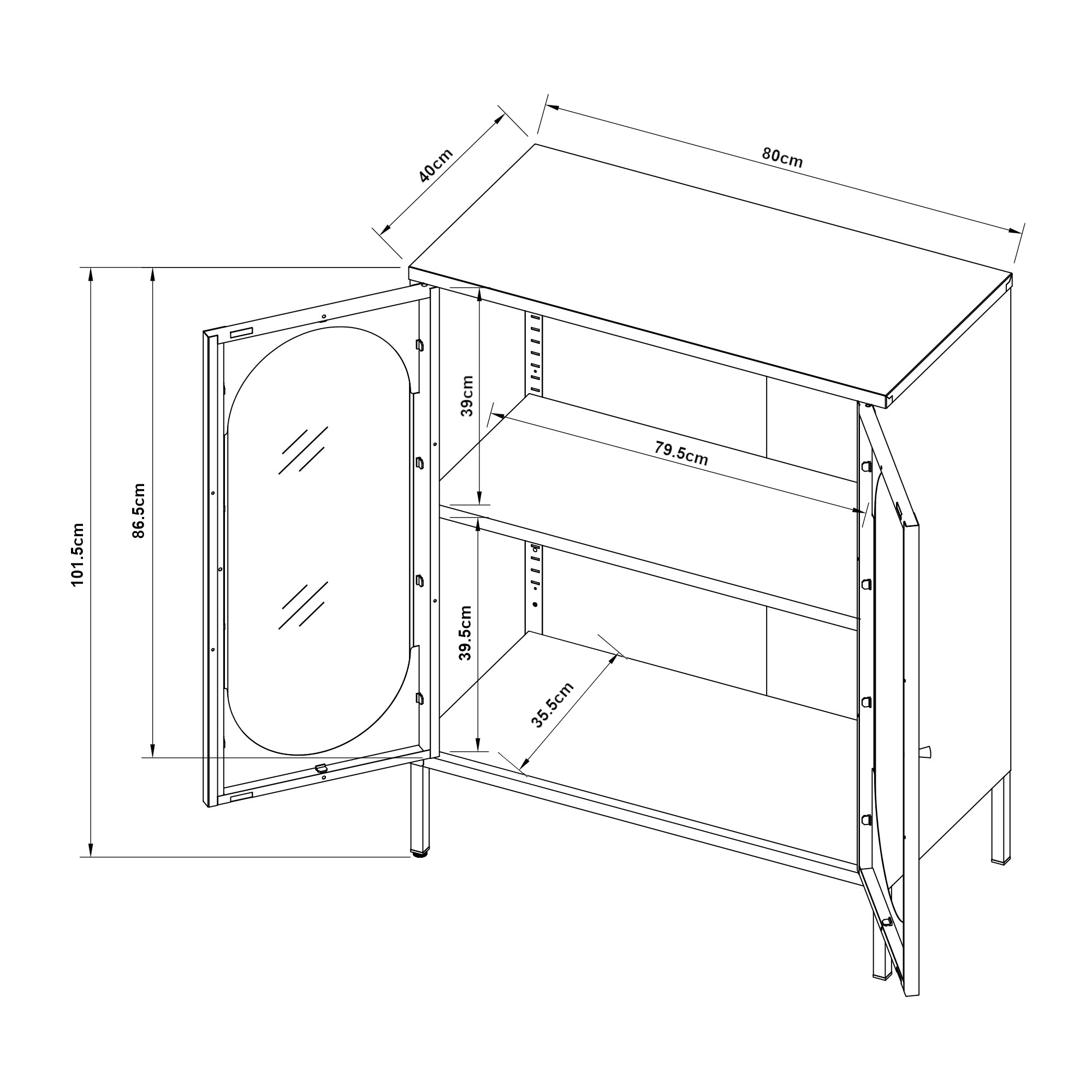 40cm

80cm

101.5cm

86.5cm

39cm

79.5cm

39.5cm

35.5cm