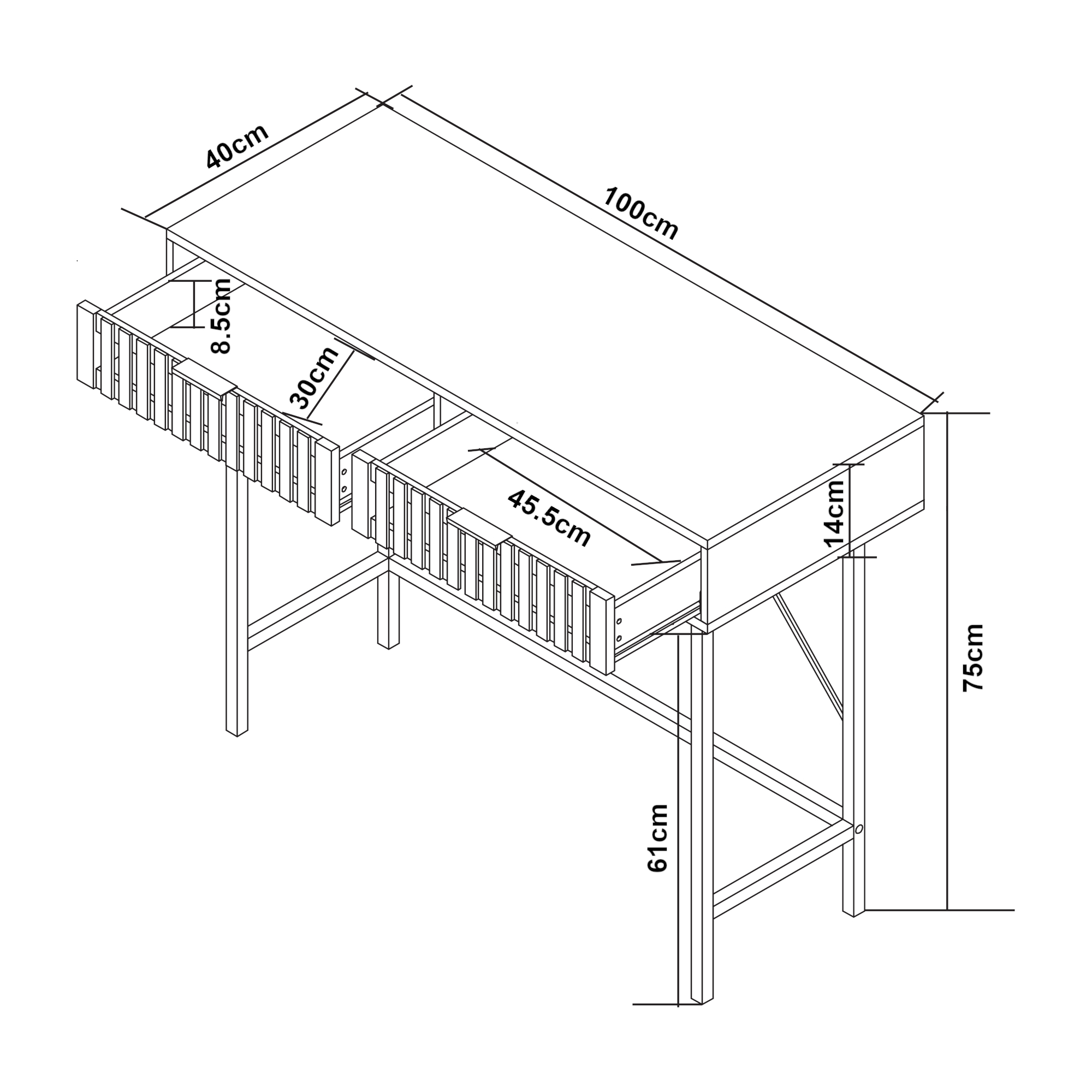 40cm
100cm
8.5cm
30cm
45.5cm
14cm
75cm
61cm