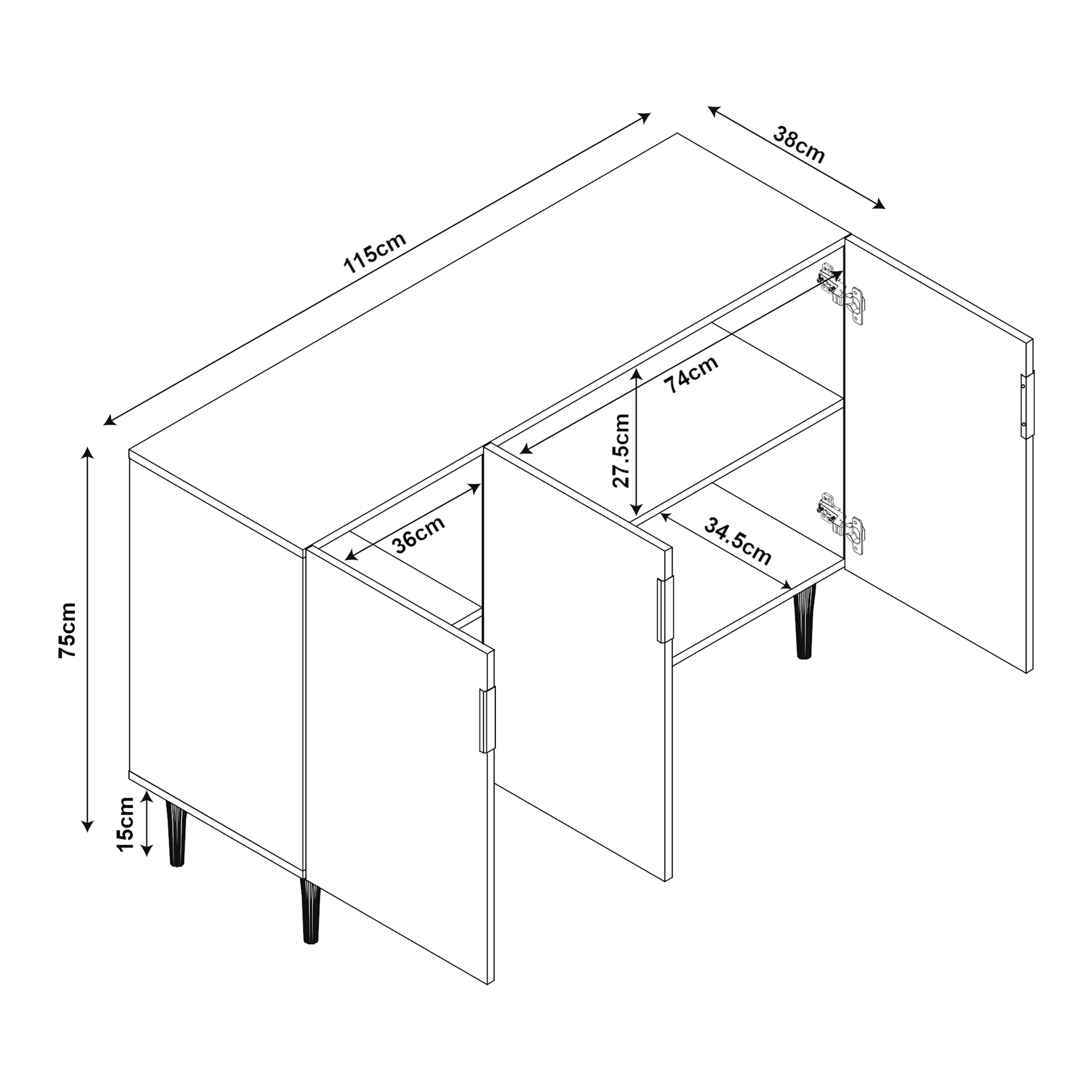 115cm

38cm

74cm

27.5cm

36cm

34.5cm

75cm

15cm