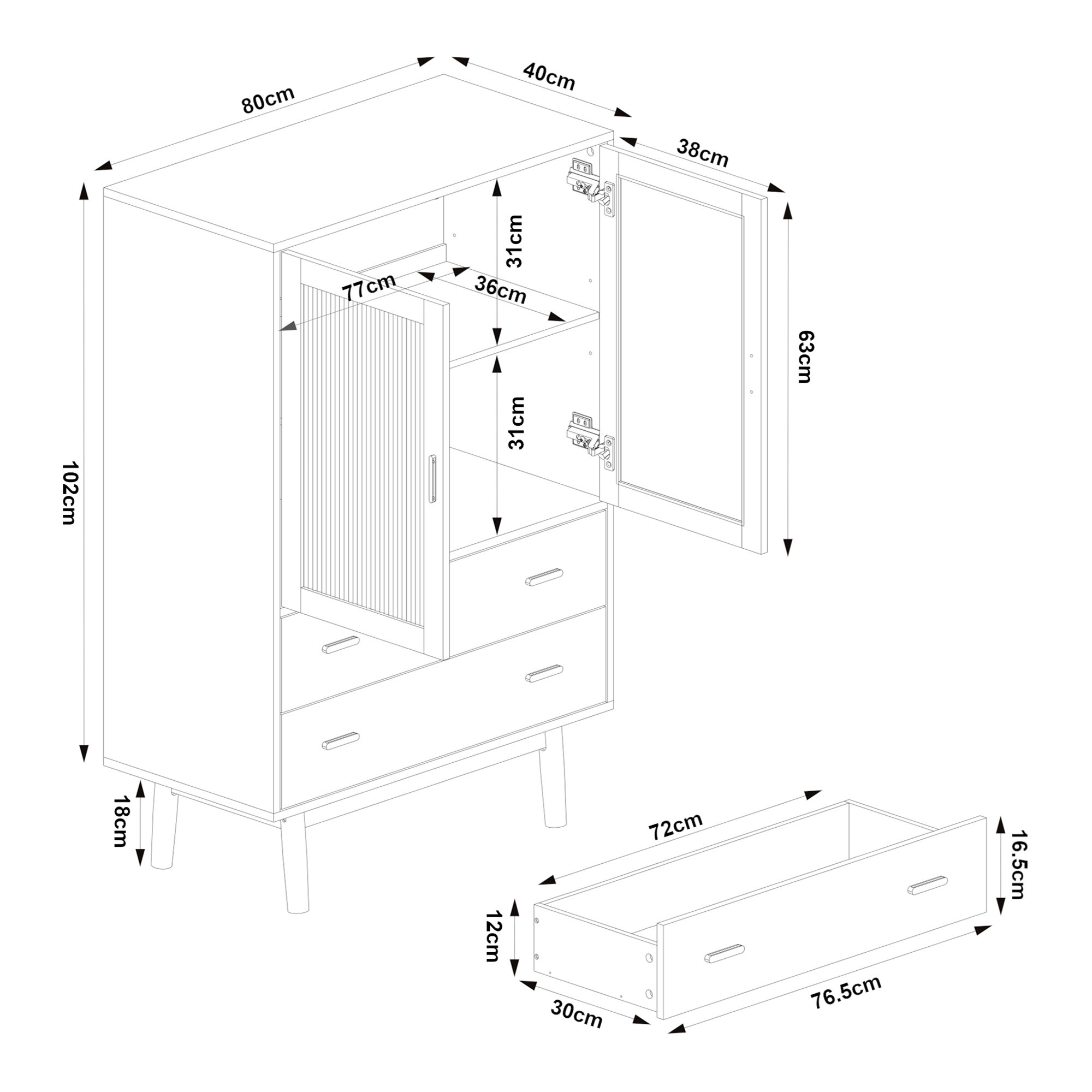 80cm
40cm
38cm
31cm
77cm
36cm
63cm
31cm
102cm
18cm
72cm
16.5cm
12cm
30cm
76.5cm