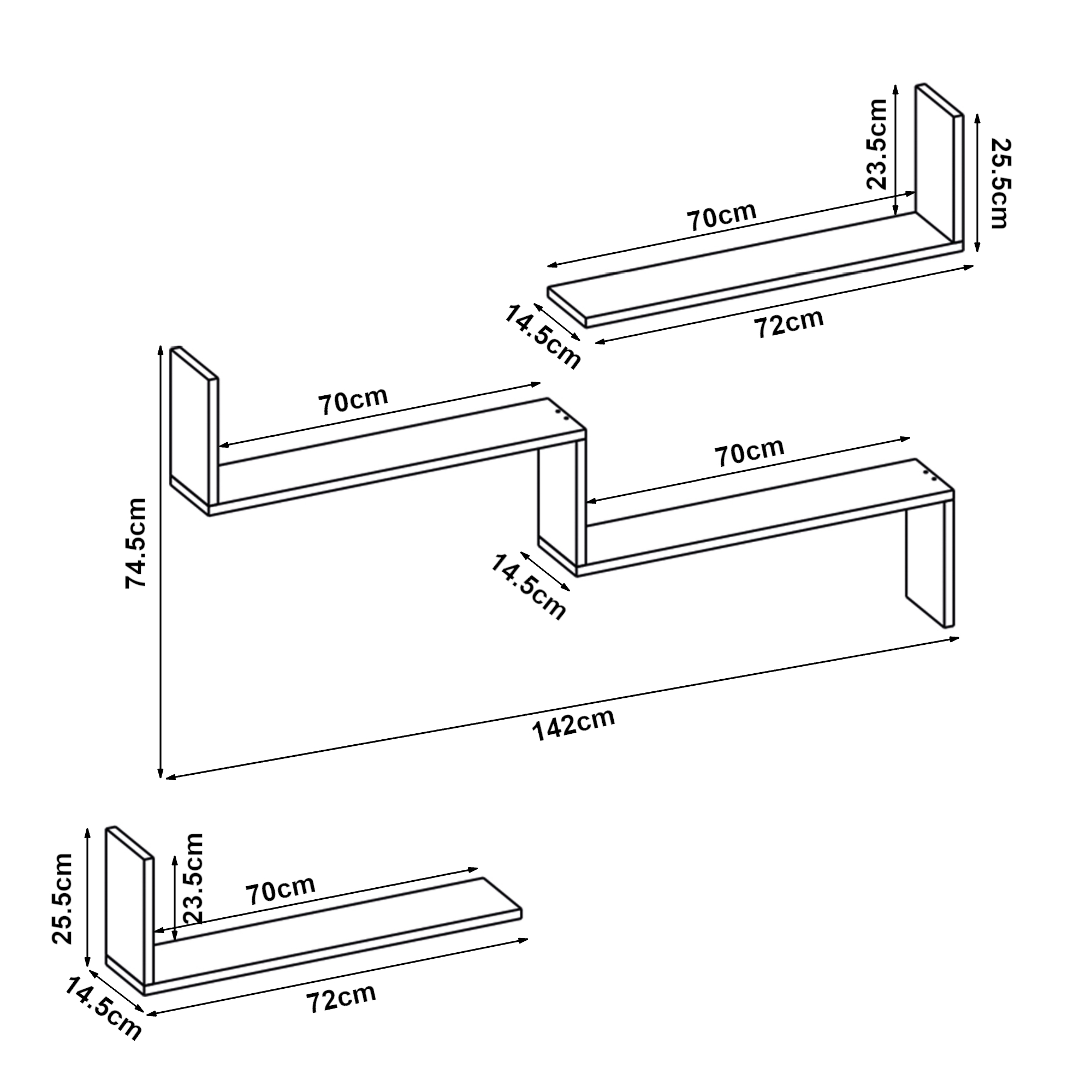 23.5cm
25.5cm
70cm
14.5cm
72cm
70cm
70cm
74.5cm
14.5cm
142cm
25.5cm
23.5cm
70cm
14.5cm
72cm