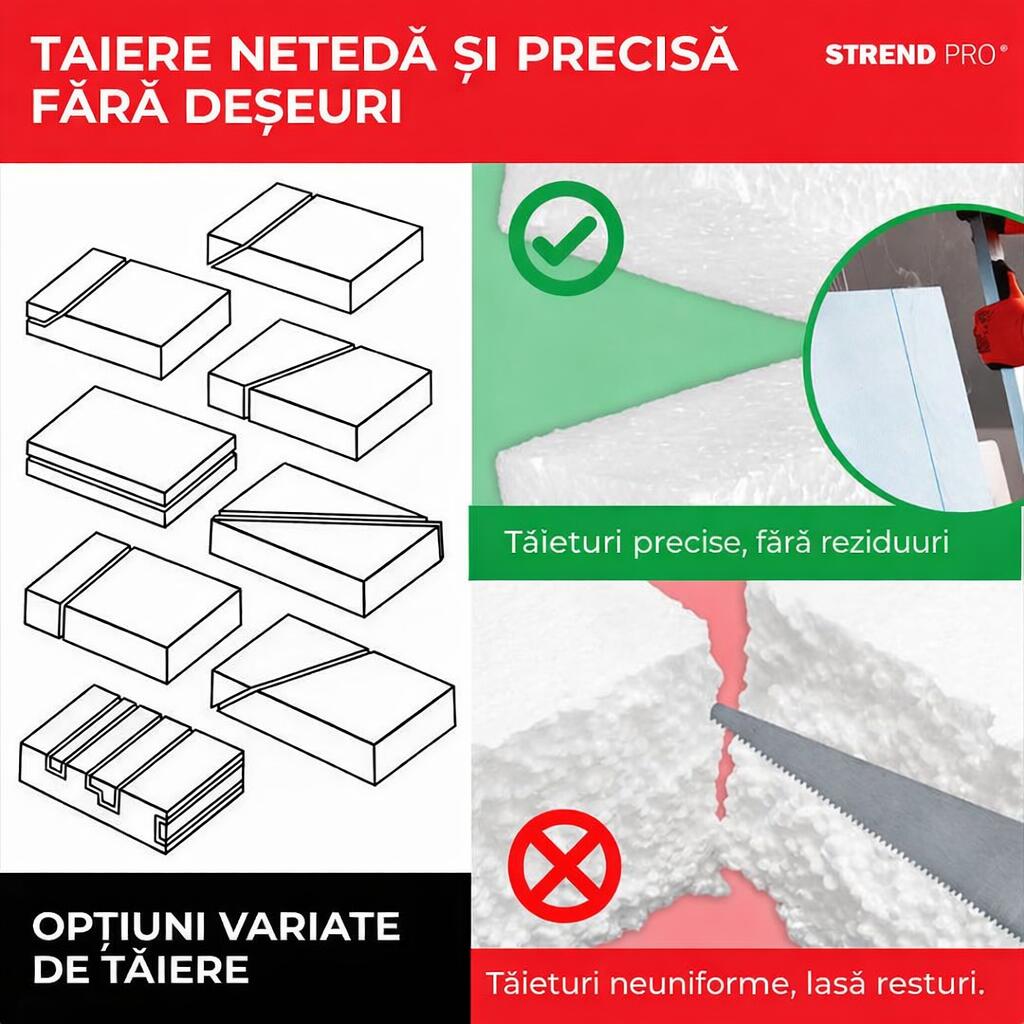 TAIERE NETEDĂ ȘI PRECISĂ FĂRĂ DEȘEURI

STREND PRO®

Tăieturi precise, fără reziduuri

OPȚIUNI VARIATE DE TĂIERE

Tăieturi neuniforme, lasă resturi.