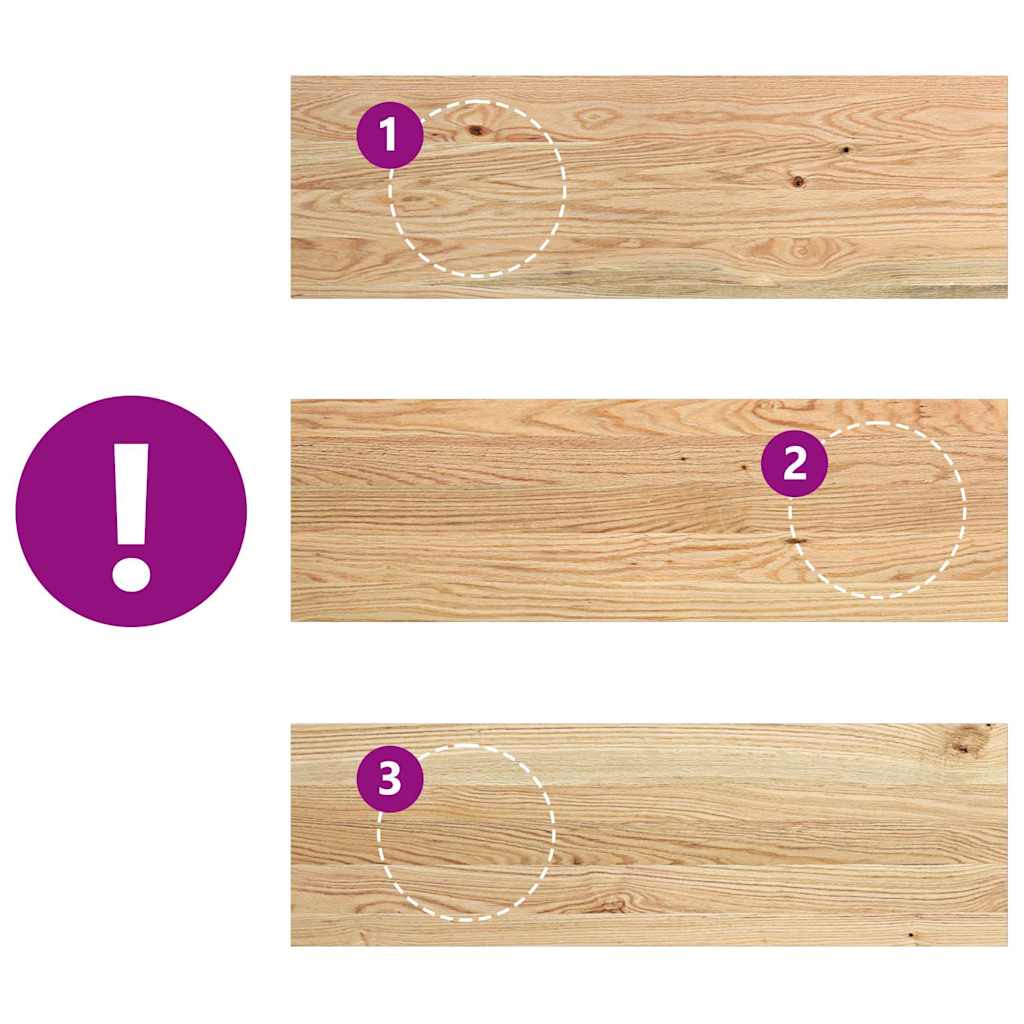 1

!

2

3