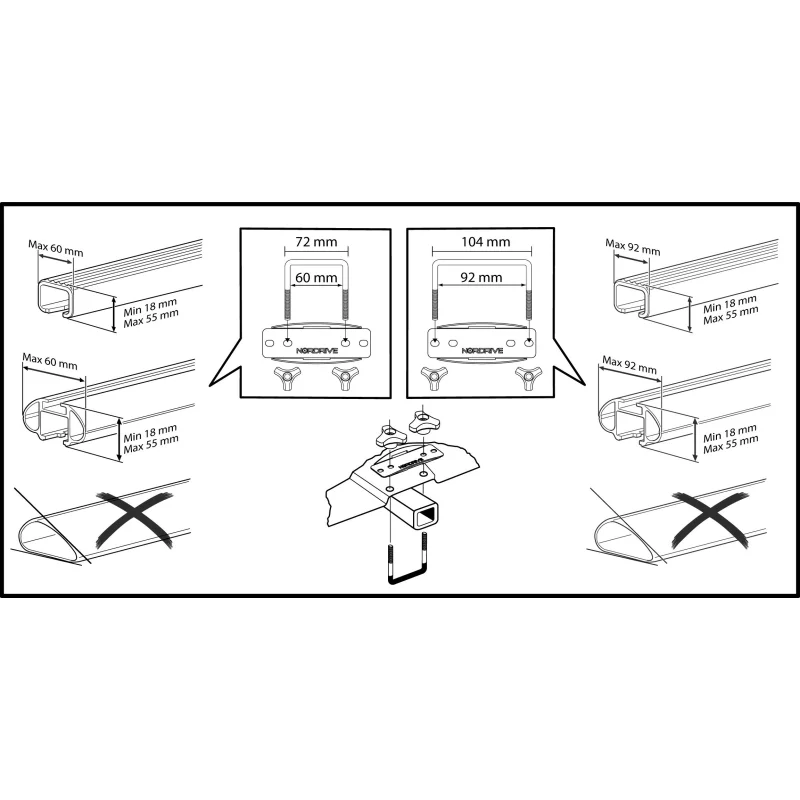 Max 60 mm
Min 18 mm
Max 55 mm

Max 60 mm
Min 18 mm
Max 55 mm

72 mm
60 mm
NORDRIVE

104 mm
92 mm
NORDRIVE

Max 92 mm
Min 18 mm
Max 55 mm

Max 92 mm
Min 18 mm
Max 55 mm