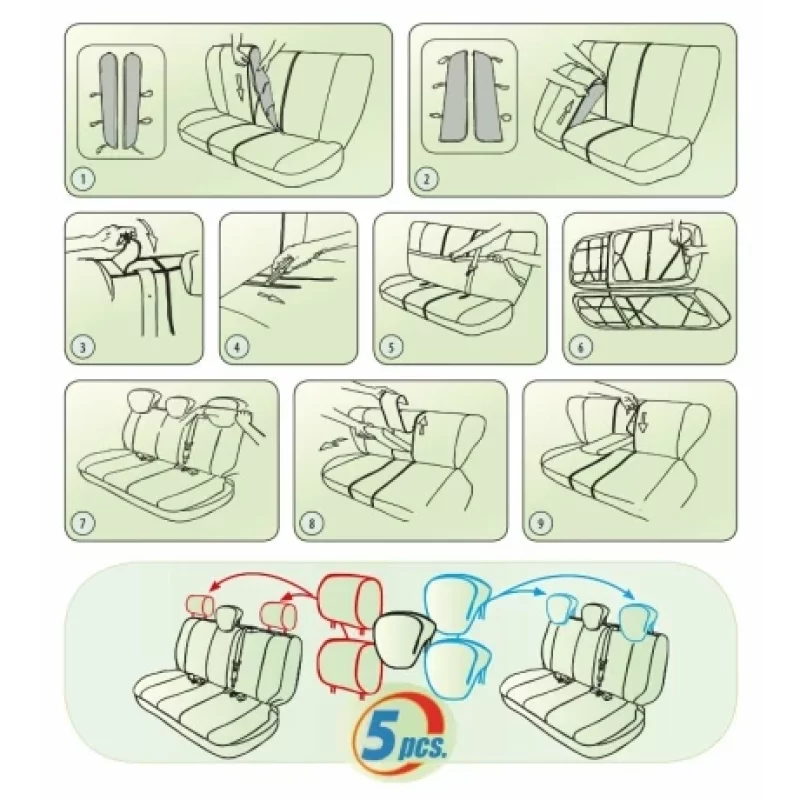 1

2

3

4

5

6

7

8

9

5 pcs.