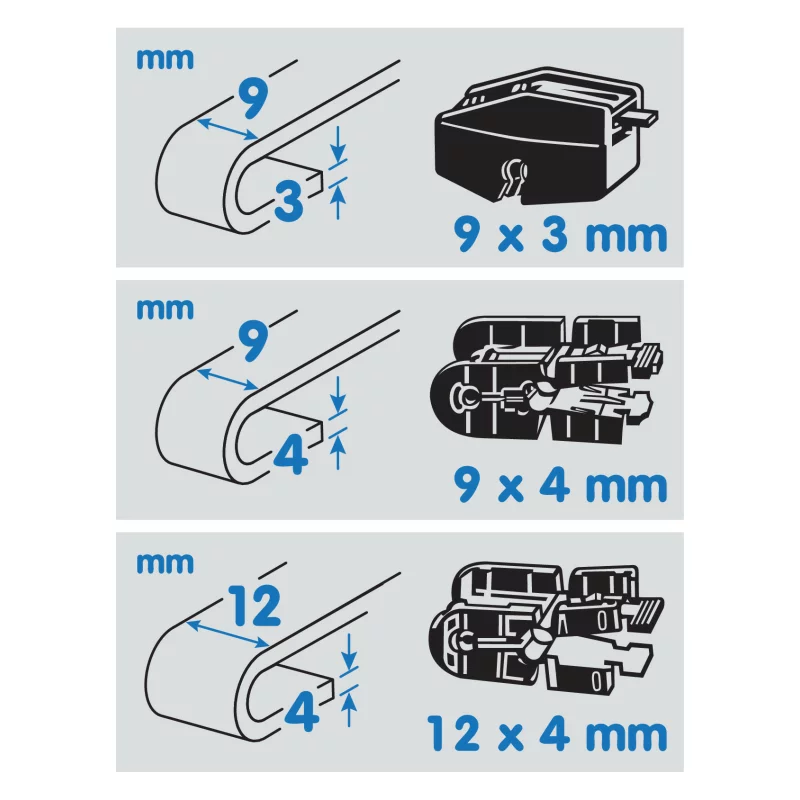 mm
9
3
9 x 3 mm

mm
9
4
9 x 4 mm

mm
12
4
12 x 4 mm